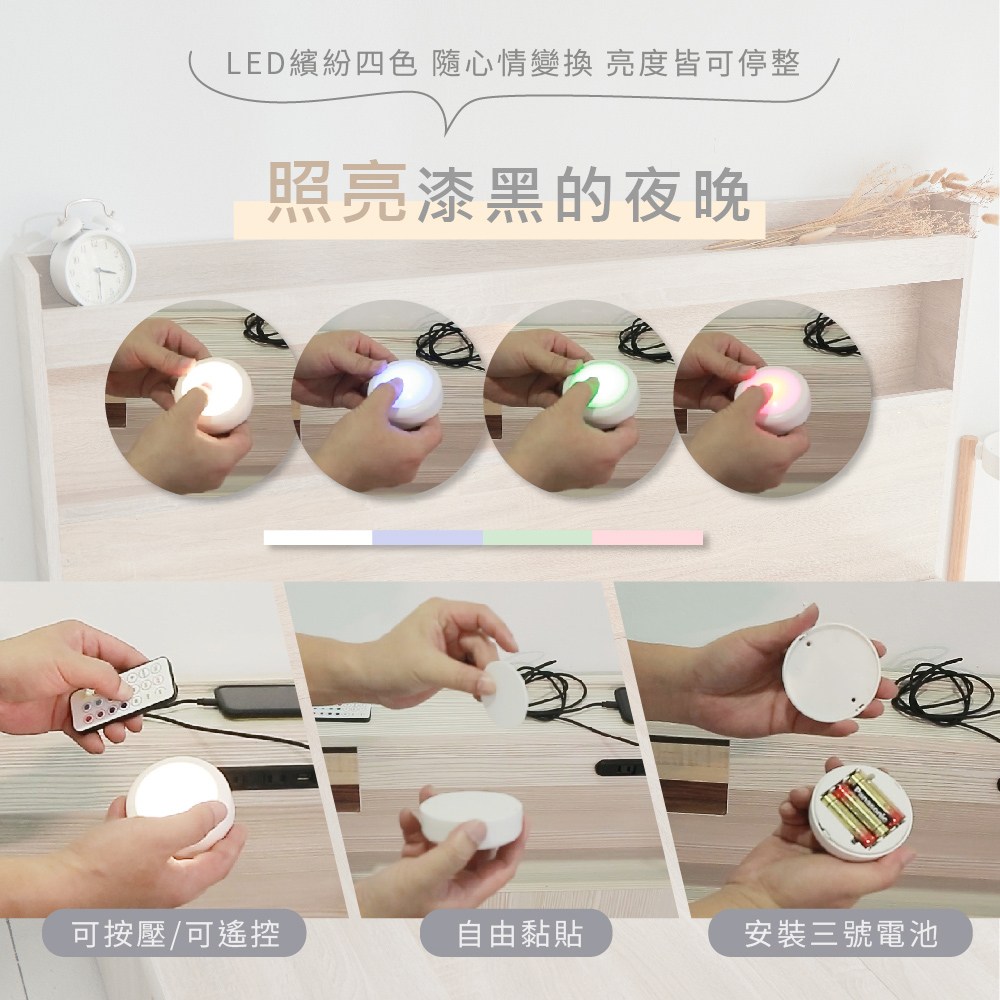 LED繽紛四色 隨心情變換 亮度皆可停整

照亮漆黑的夜晚

可按壓/可遙控

自由黏貼

安裝三號電池