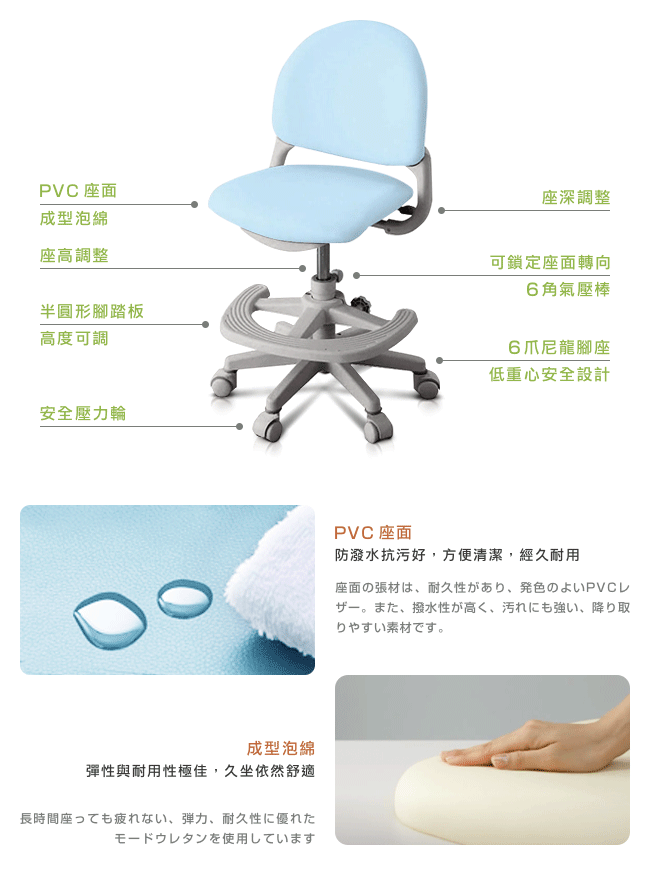 PVC 座面
成型泡綿

座高調整

半圓形腳踏板
高度可調

安全壓力輪

座深調整

可鎖定座面轉向
6角氣壓棒

6爪尼龍腳座
低重心安全設計

PVC 座面
防潑水抗污好，方便清潔，經久耐用

座面の張材は、耐久性があり、発色のよいPVCレザー。また、撥水性が高く、汚れにも強い、降り取りやすい素材です。

成型泡綿
彈性與耐用性極佳，久坐依然舒適

長時間座っても疲れない、弾力、耐久性に優れたモードウレタンを使用しています