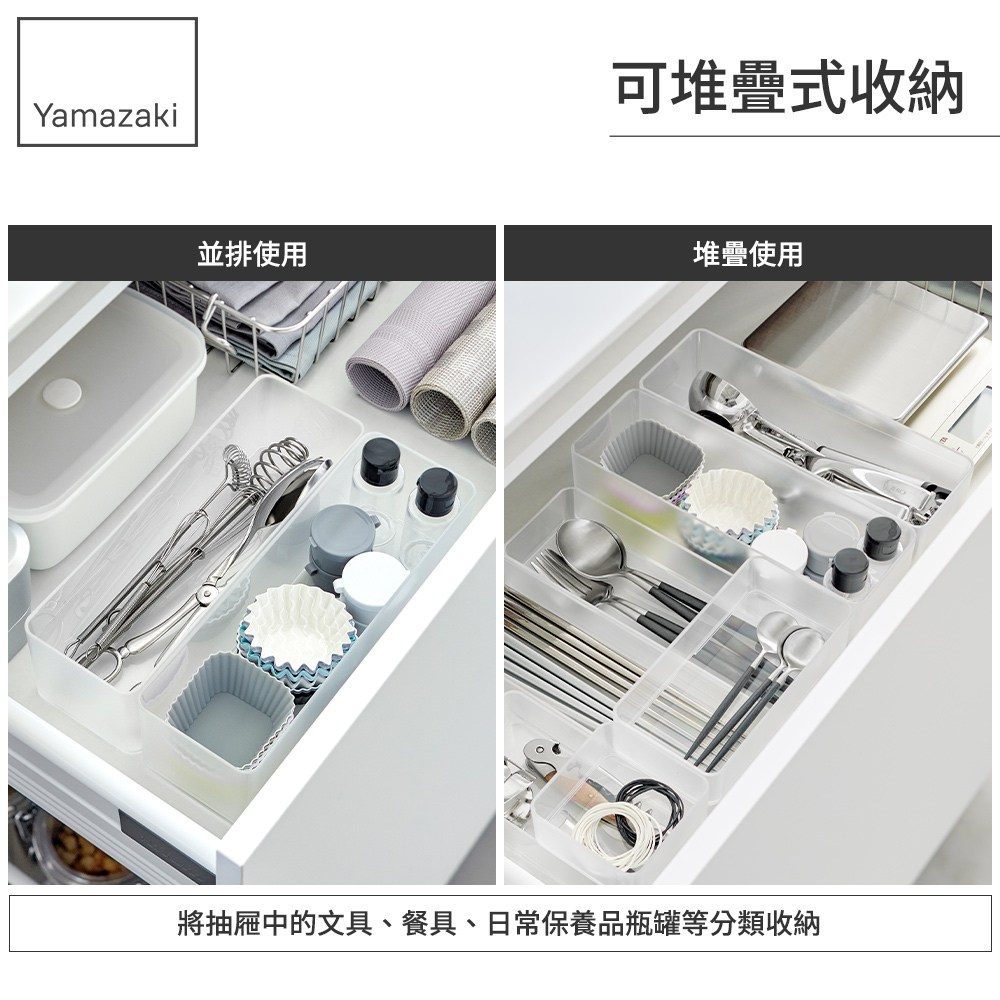 Yamazaki

可堆疊式收納

並排使用

堆疊使用

將抽屜中的文具、餐具、日常保養品瓶罐等分類收納