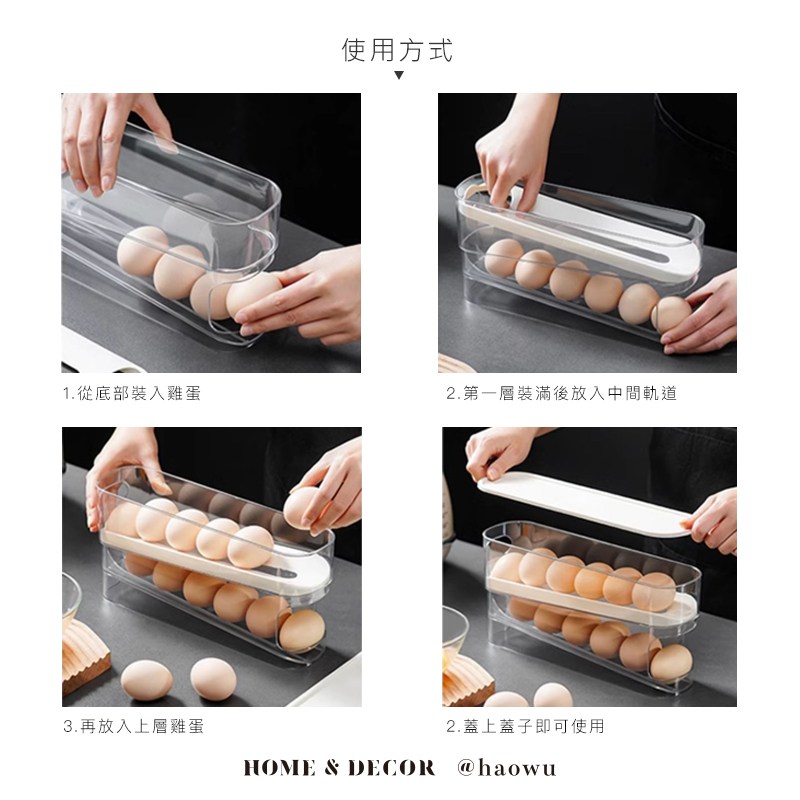 使用方式
▼

1.從底部裝入雞蛋

2.第一層裝滿後放入中間軌道

3.再放入上層雞蛋

2.蓋上蓋子即可使用

HOME & DECOR @haowu