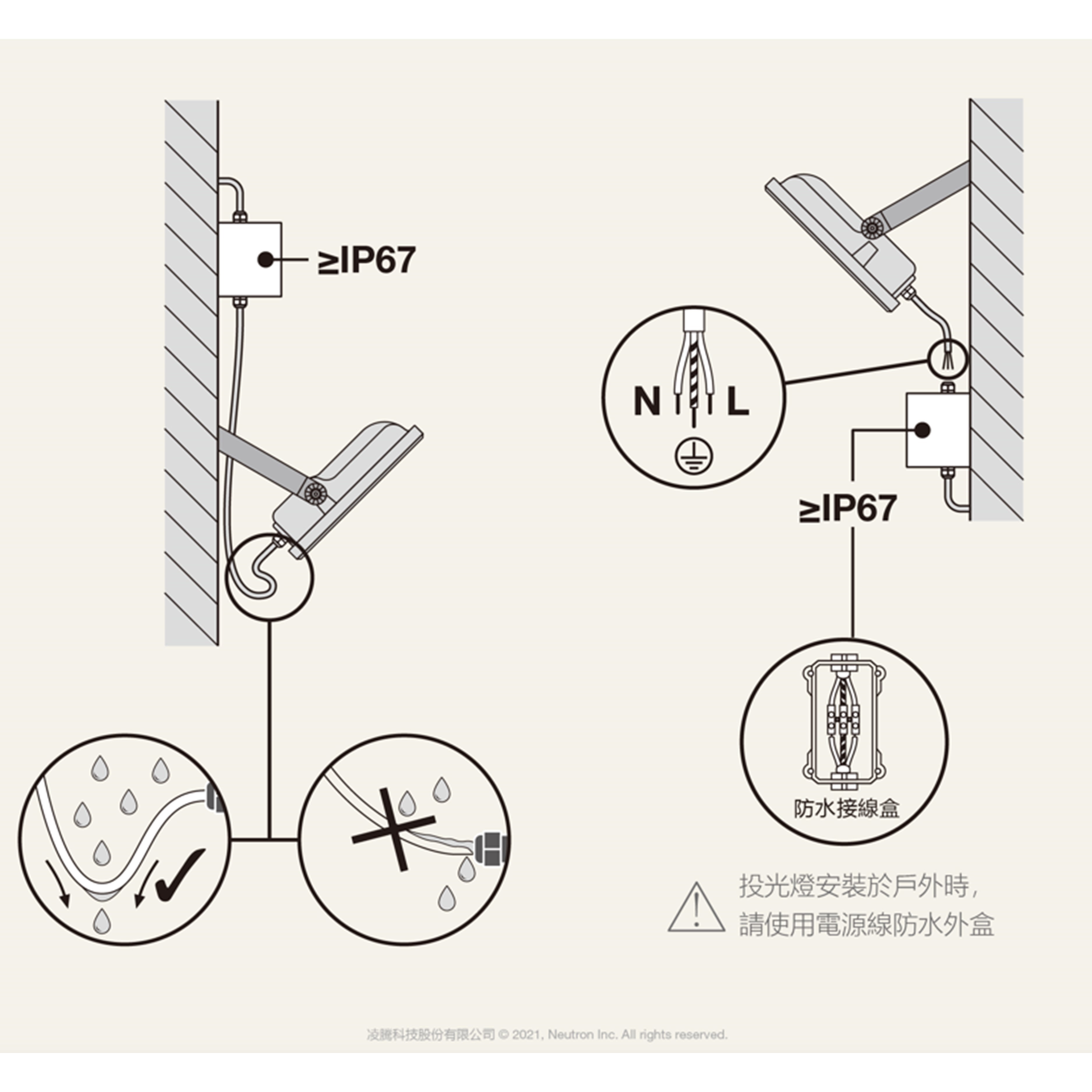 ≥IP67

N L

≥IP67

防水接線盒

投光燈安裝於戶外時，
請使用電源線防水外盒

凌騰科技股份有限公司 © 2021, Neutron Inc. All rights reserved.