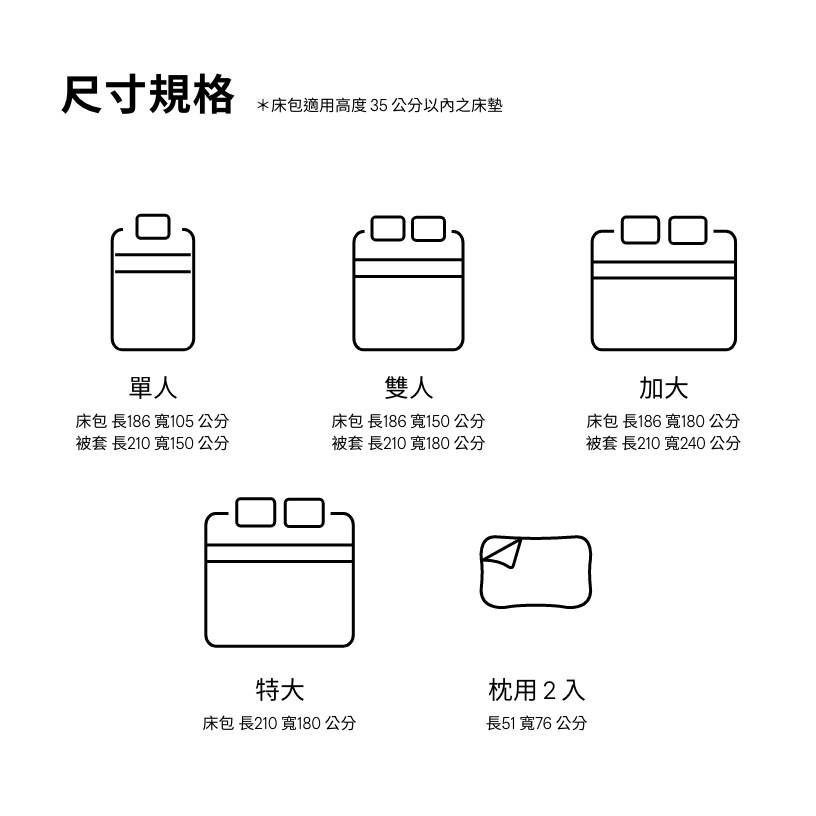 尺寸規格 ＊床包適用高度 35 公分以內之床墊

單人
床包 長186 寬105 公分
被套 長210 寬150 公分

雙人
床包 長186 寬150 公分
被套 長210 寬180 公分

加大
床包 長186 寬180 公分
被套 長210 寬240 公分

特大
床包 長210 寬180 公分

枕用 2 入
長51 寬76 公分