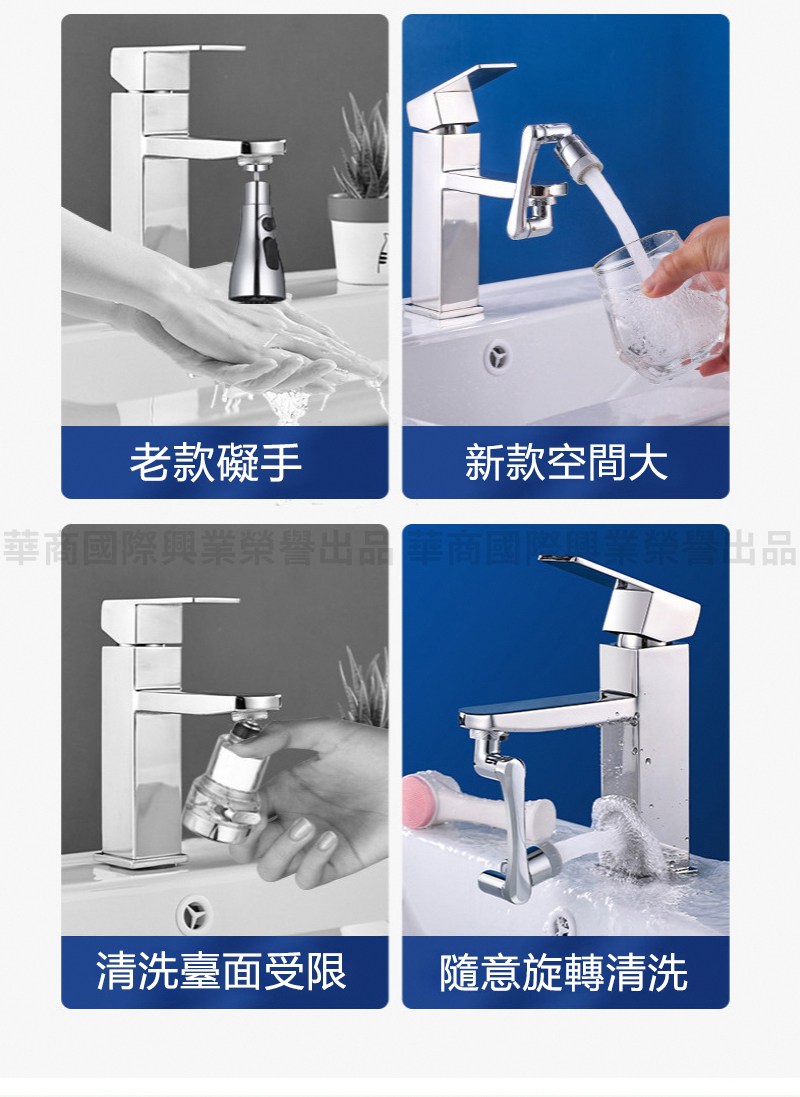 老款礙手

新款空間大

華商國際興業榮譽出品 華商國際興業榮譽出品

清洗臺面受限

隨意旋轉清洗