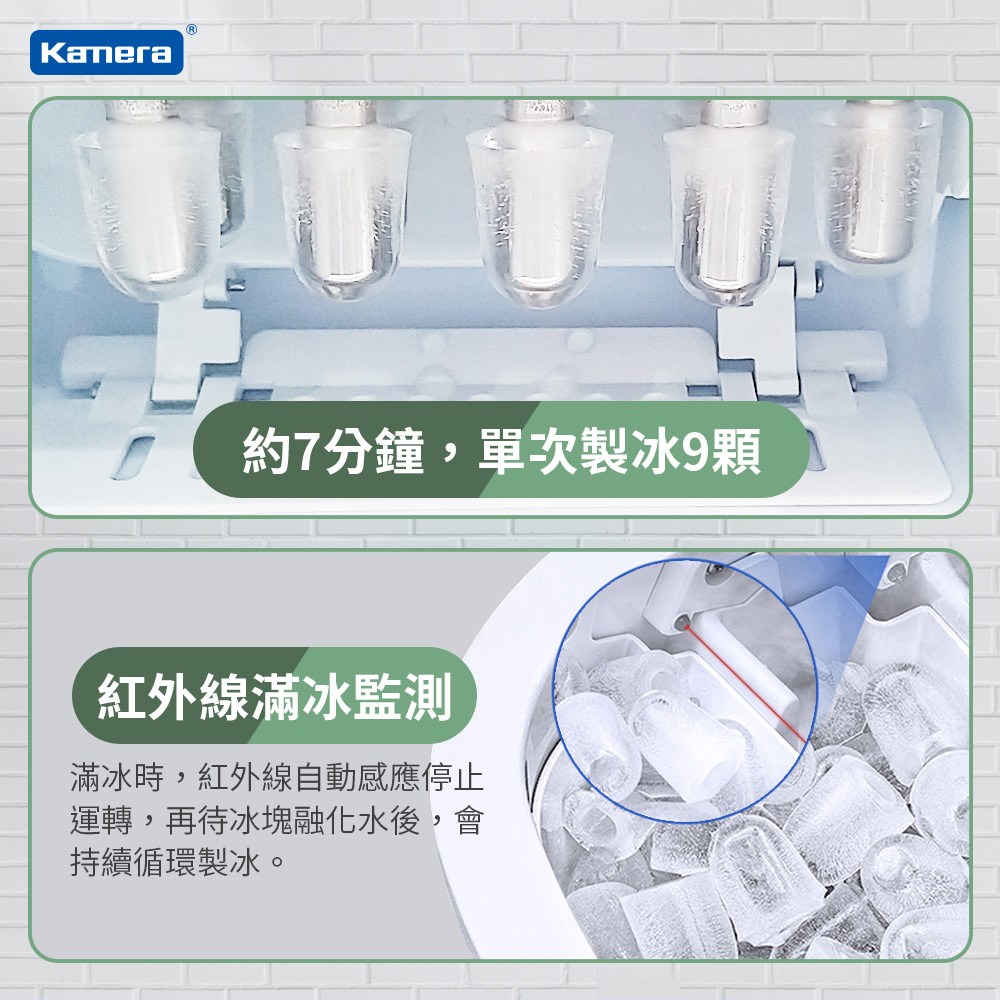 Kamera®

約7分鐘，單次製冰9顆

紅外線滿冰監測

滿冰時，紅外線自動感應停止運轉，再待冰塊融化水後，會持續循環製冰。