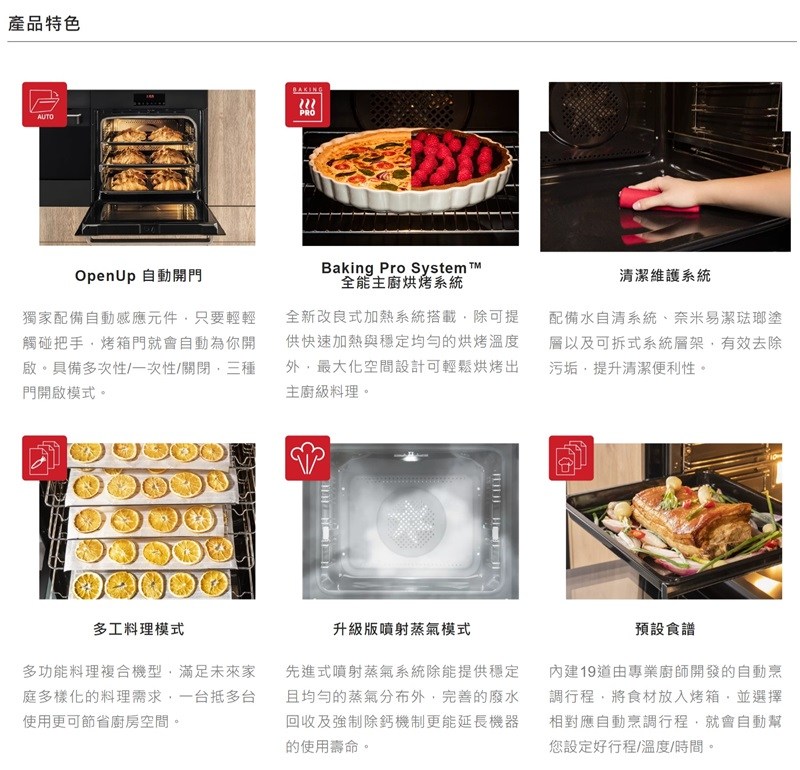 產品特色

AUTO

OpenUp 自動開門

獨家配備自動感應元件，只要輕輕觸碰把手，烤箱門就會自動為你開啟。具備多次性/一次性/關閉，三種門開啟模式。

BAKING PRO

Baking Pro System™
全能主廚烘烤系統

全新改良式加熱系統搭載，除可提供快速加熱與穩定均勻的烘烤溫度外，最大化空間設計可輕鬆烘烤出主廚級料理。

清潔維護系統

配備水自清系統、奈米易潔琺瑯塗層以及可拆式系統層架，有效去除污垢，提升清潔便利性。

多工料理模式

多功能料理複合機型，滿足未來家庭多樣化的料理需求，一台抵多台使用更可節省廚房空間。

升級版噴射蒸氣模式

先進式噴射蒸氣系統除能提供穩定且均勻的蒸氣分布外，完善的廢水回收及強制除鈣機制更能延長機器的使用壽命。

預設食譜

內建19道由專業廚師開發的自動烹調行程，將食材放入烤箱，並選擇相對應自動烹調行程，就會自動幫您設定好行程/溫度/時間。