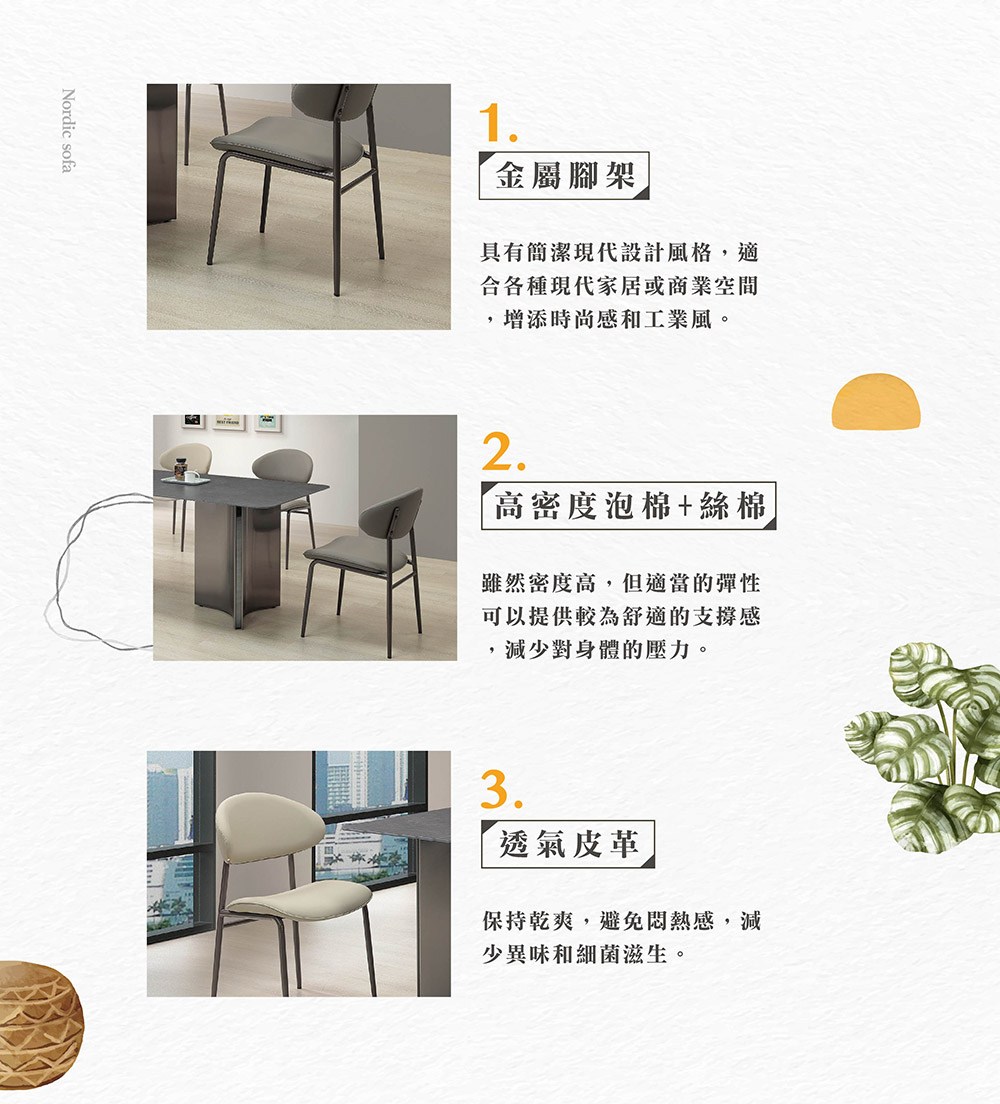 Nordic sofa

1.

金屬腳架

具有簡潔現代設計風格，適合各種現代家居或商業空間，增添時尚感和工業風。

2.

高密度泡棉+絲棉

雖然密度高，但適當的彈性可以提供較為舒適的支撐感，減少對身體的壓力。

3.

透氣皮革

保持乾爽，避免悶熱感，減少異味和細菌滋生。