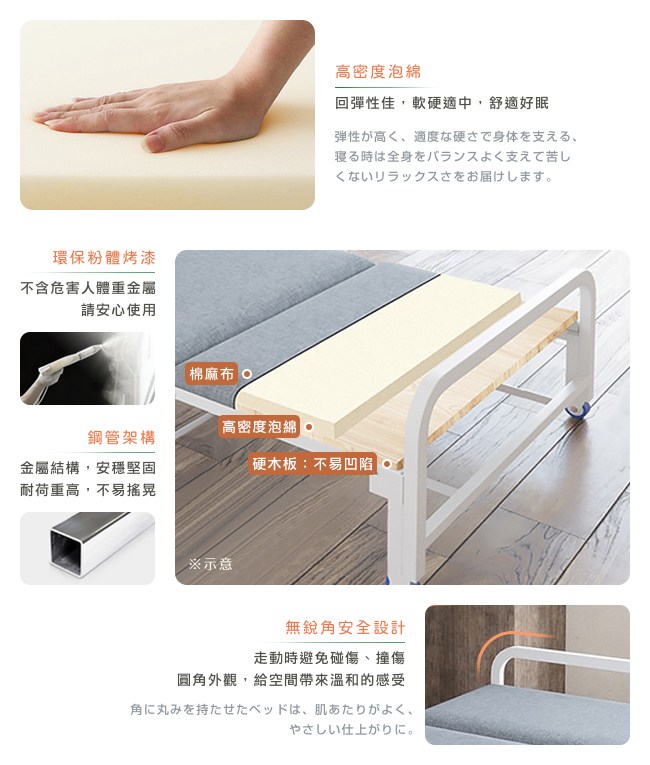 高密度泡綿

回彈性佳，軟硬適中，舒適好眠

弾性が高く、適度な硬さで身体を支える、寝る時は全身をバランスよく支えて苦しくないリラックスさをお届けします。

環保粉體烤漆

不含危害人體重金屬
請安心使用

鋼管架構

金屬結構，安穩堅固
耐荷重高，不易搖晃

棉麻布

高密度泡綿

硬木板：不易凹陷

※示意

無銳角安全設計

走動時避免碰傷、撞傷
圓角外觀，給空間帶來溫和的感受

角に丸みを持たせたベッドは、肌あたりがよく、やさしい仕上がりに。