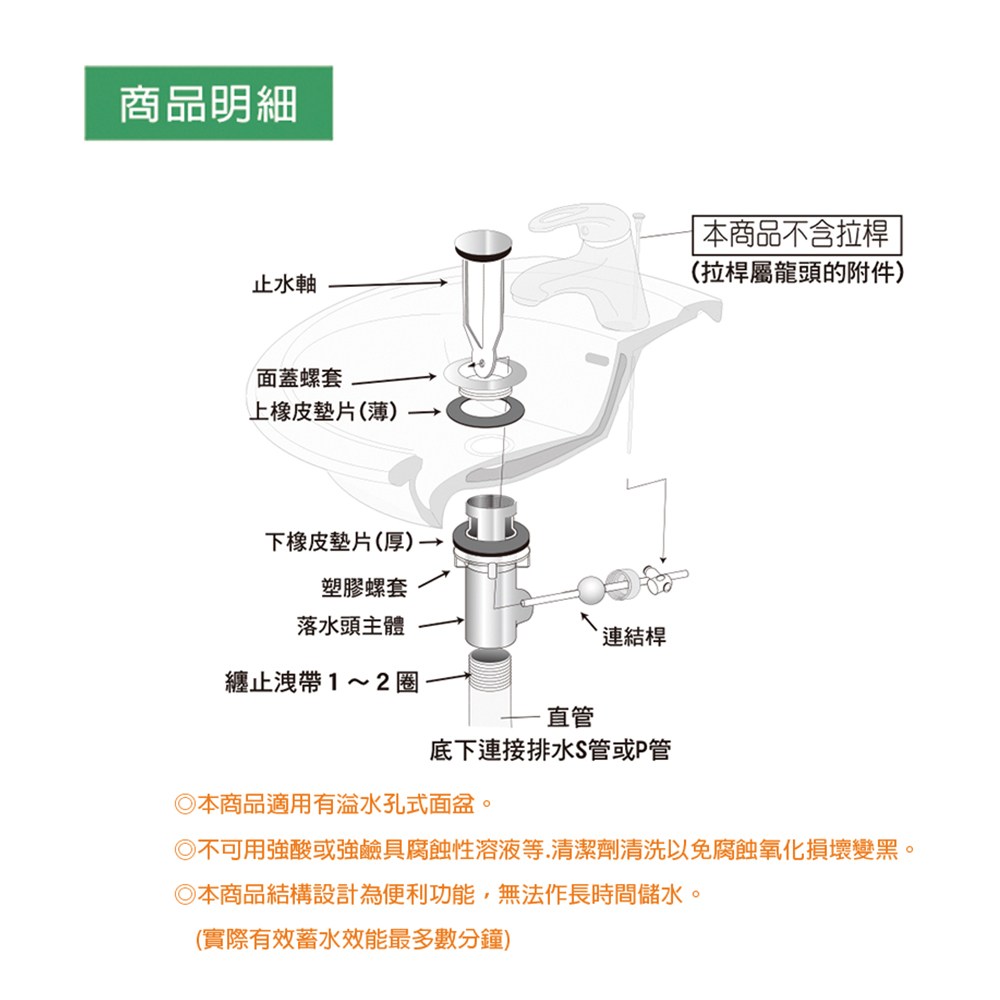 商品明細

本商品不含拉桿
(拉桿屬龍頭的附件)

止水軸

面蓋螺套
上橡皮墊片(薄)

下橡皮墊片(厚)
塑膠螺套
落水頭主體
連結桿
纏止洩帶 1 ～ 2 圈
直管
底下連接排水S管或P管

◎本商品適用有溢水孔式面盆。

◎不可用強酸或強鹼具腐蝕性溶液等.清潔劑清洗以免腐蝕氧化損壞變黑。

◎本商品結構設計為便利功能，無法作長時間儲水。

(實際有效蓄水效能最多數分鐘)