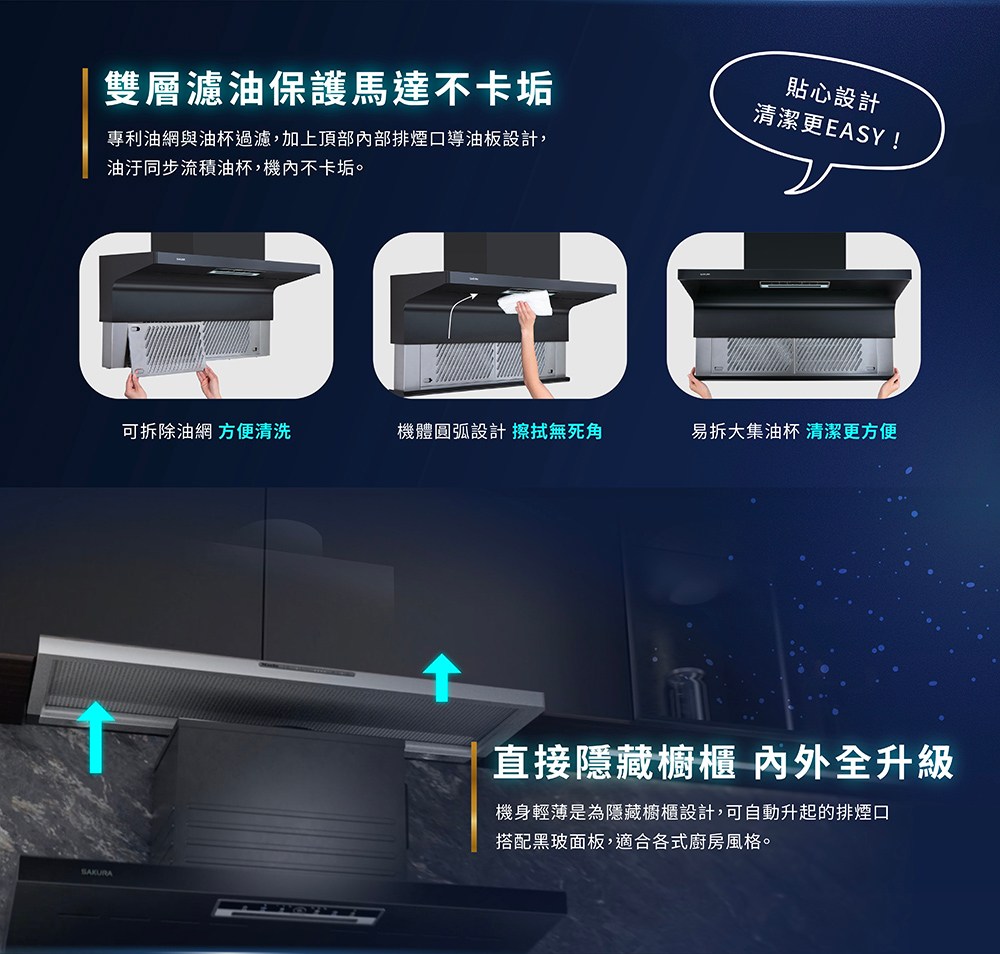 雙層濾油保護馬達不卡垢

專利油網與油杯過濾，加上頂部內部排煙口導油板設計，油汙同步流積油杯，機內不卡垢。

貼心設計
清潔更EASY！

可拆除油網 方便清洗

機體圓弧設計 擦拭無死角

易拆大集油杯 清潔更方便

直接隱藏櫥櫃 內外全升級

機身輕薄是為隱藏櫥櫃設計，可自動升起的排煙口搭配黑玻面板，適合各式廚房風格。

SAKURA