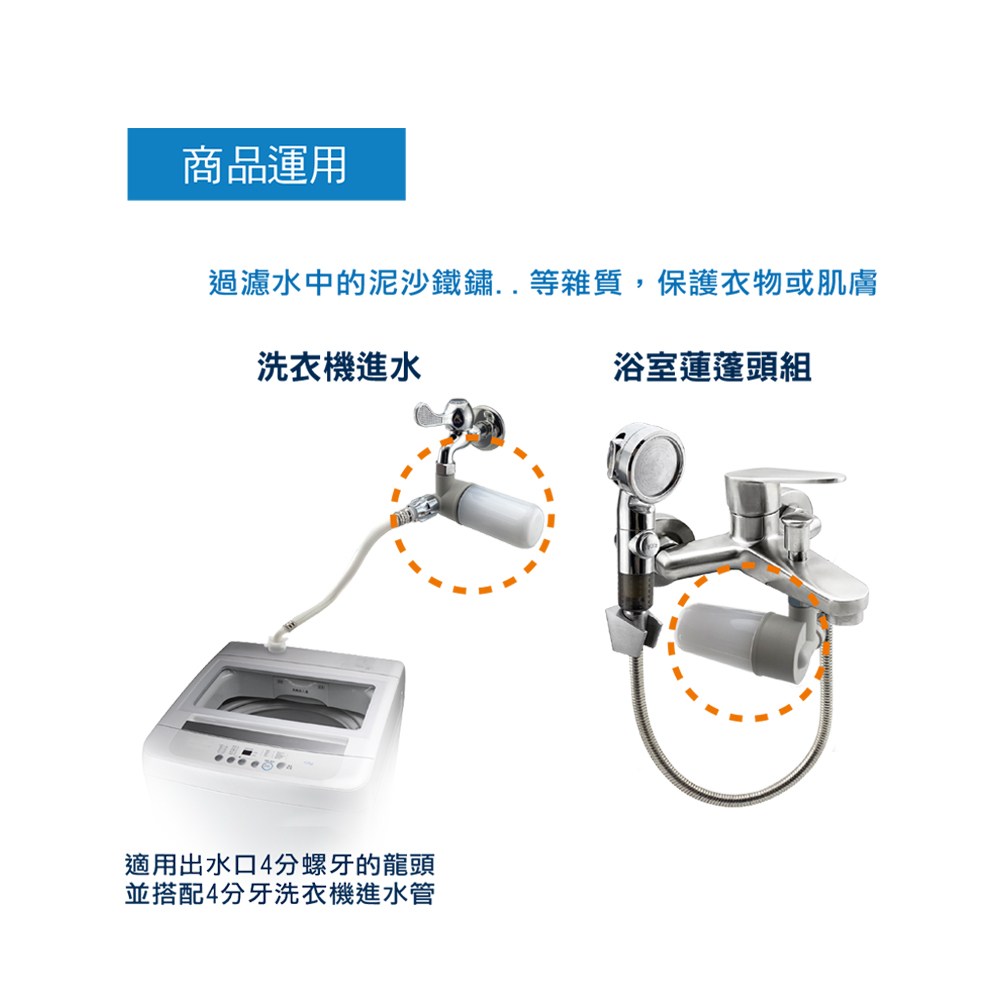 商品運用

過濾水中的泥沙鐵鏽. . 等雜質，保護衣物或肌膚

洗衣機進水

浴室蓮蓬頭組

適用出水口4分螺牙的龍頭
並搭配4分牙洗衣機進水管