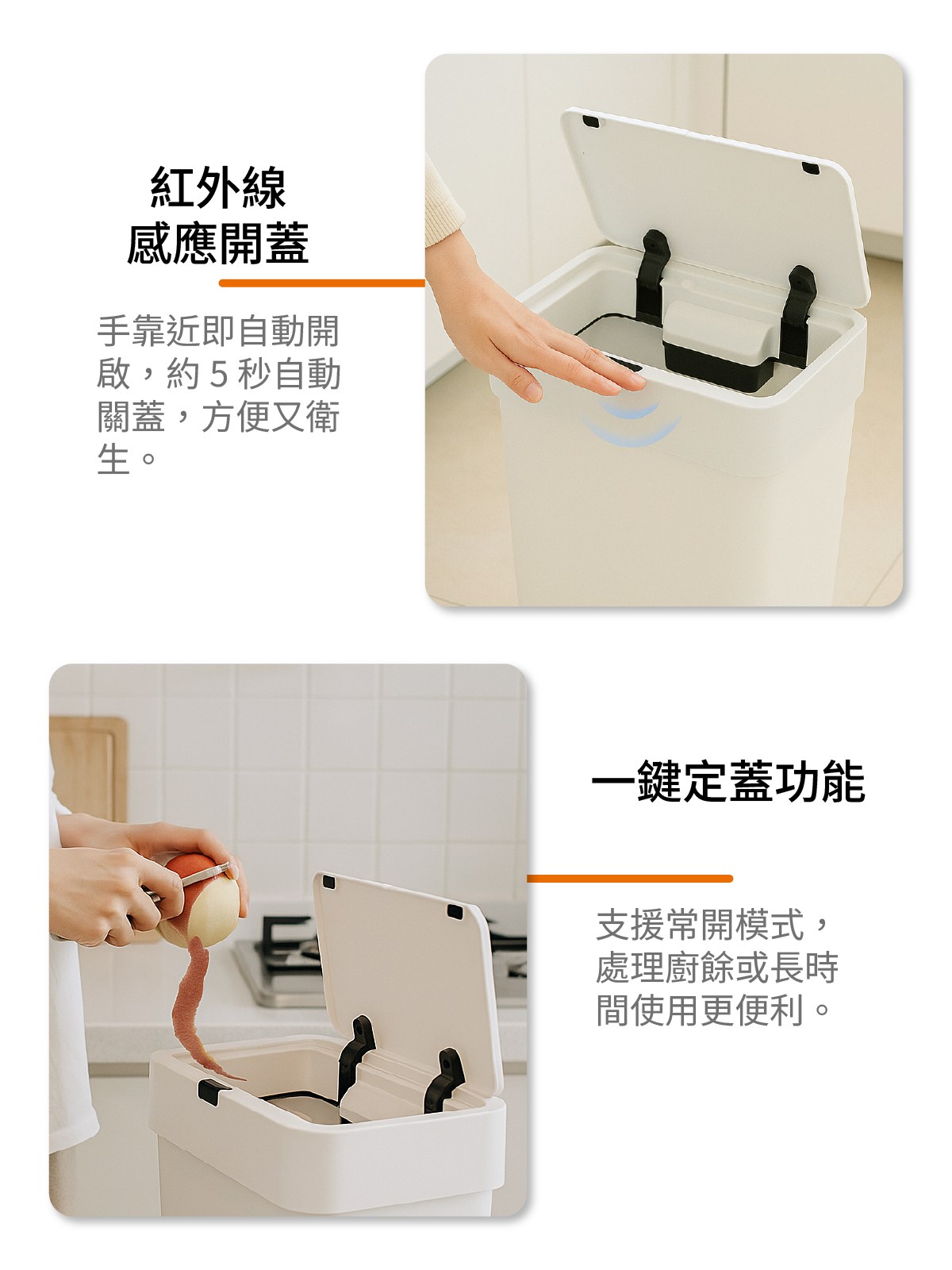 紅外線
感應開蓋

手靠近即自動開啟，約 5 秒自動關蓋，方便又衛生。

一鍵定蓋功能

支援常開模式，處理廚餘或長時間使用更便利。