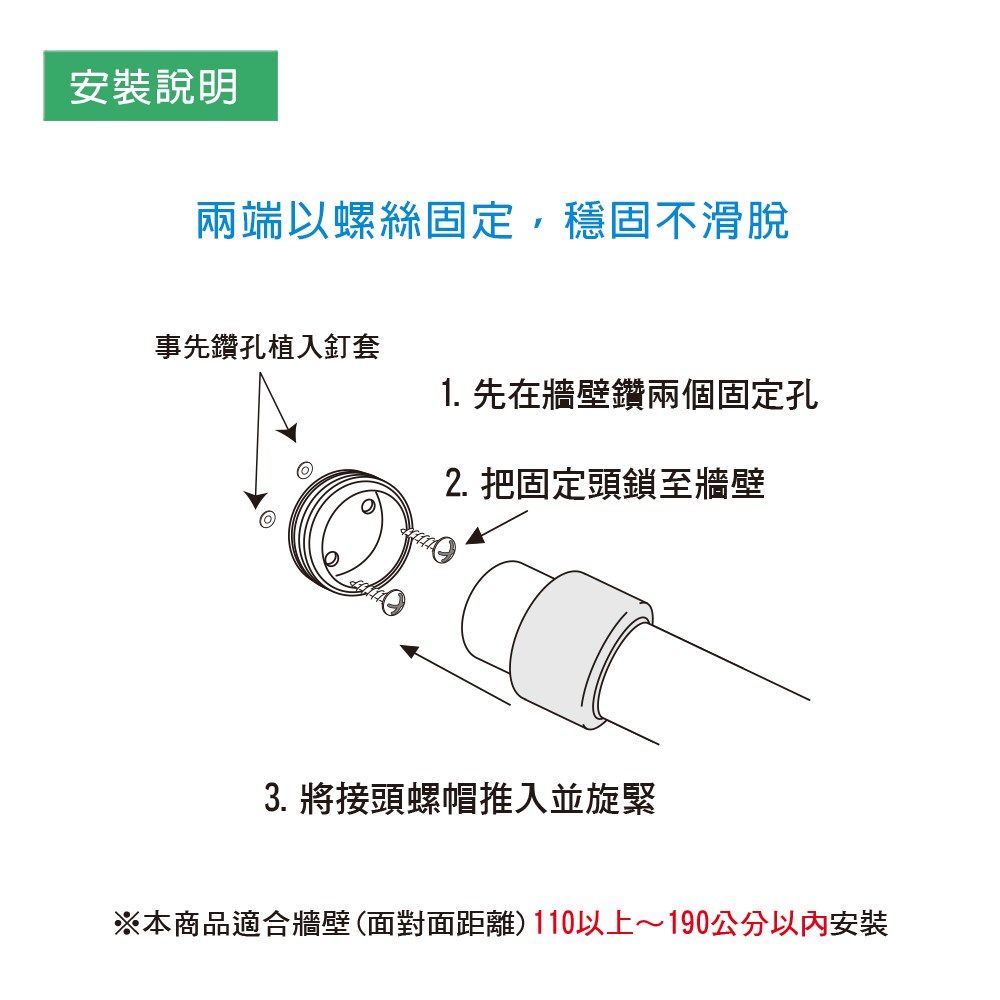 安裝說明

兩端以螺絲固定，穩固不滑脫

事先鑽孔植入釘套

1. 先在牆壁鑽兩個固定孔

2. 把固定頭鎖至牆壁

3. 將接頭螺帽推入並旋緊

※本商品適合牆壁(面對面距離)110以上～190公分以內安裝