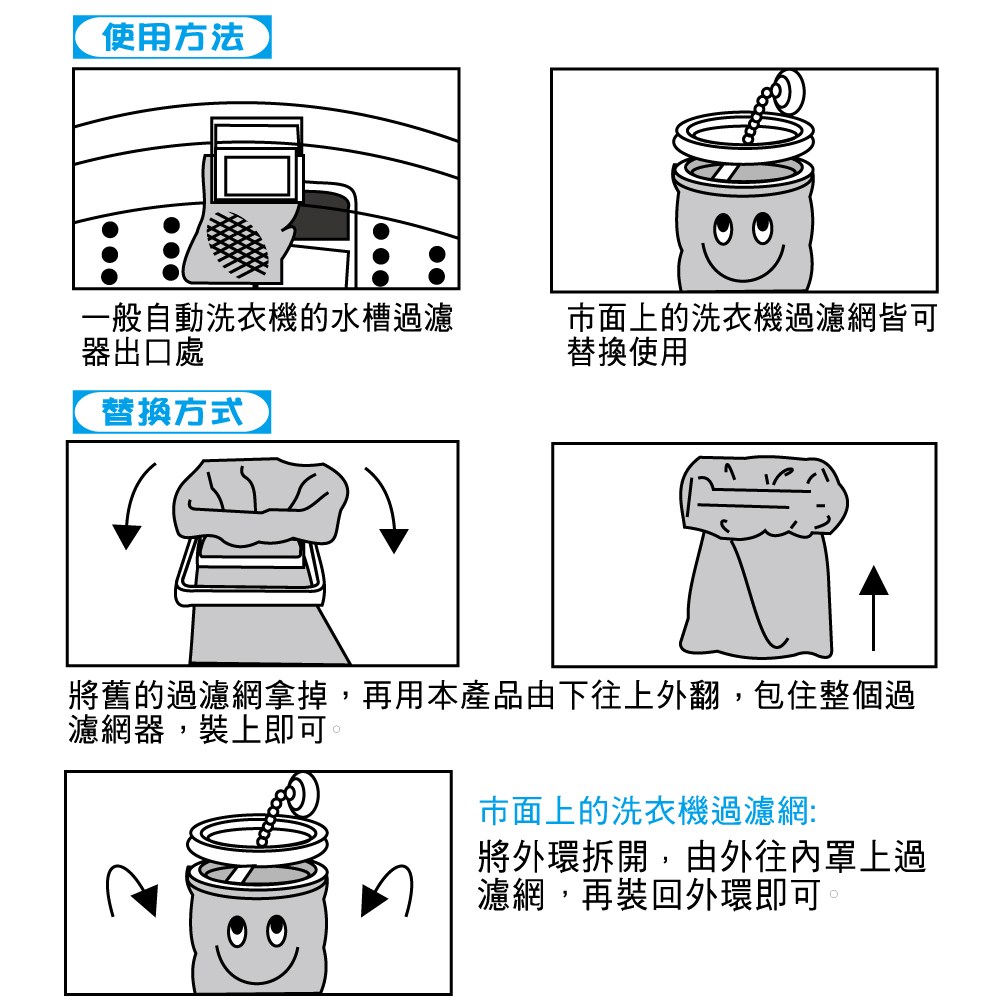 使用方法

一般自動洗衣機的水槽過濾器出口處

市面上的洗衣機過濾網皆可替換使用

替換方式

將舊的過濾網拿掉，再用本產品由下往上外翻，包住整個過濾網器，裝上即可。

市面上的洗衣機過濾網:
將外環拆開，由外往內罩上過濾網，再裝回外環即可。