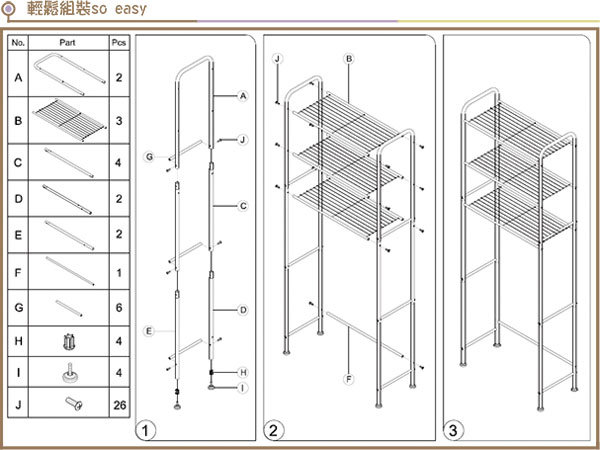 輕鬆組裝so easy

| No. | Part | Pcs |
|---|---|---|
| A | | 2 |
| B | | 3 |
| C | | 4 |
| D | | 2 |
| E | | 2 |
| F | | 1 |
| G | | 6 |
| H | | 4 |
| I | | 4 |
| J | | 26 |

A
J
G
C
D
E
H
I
1

J
B
F
2

3