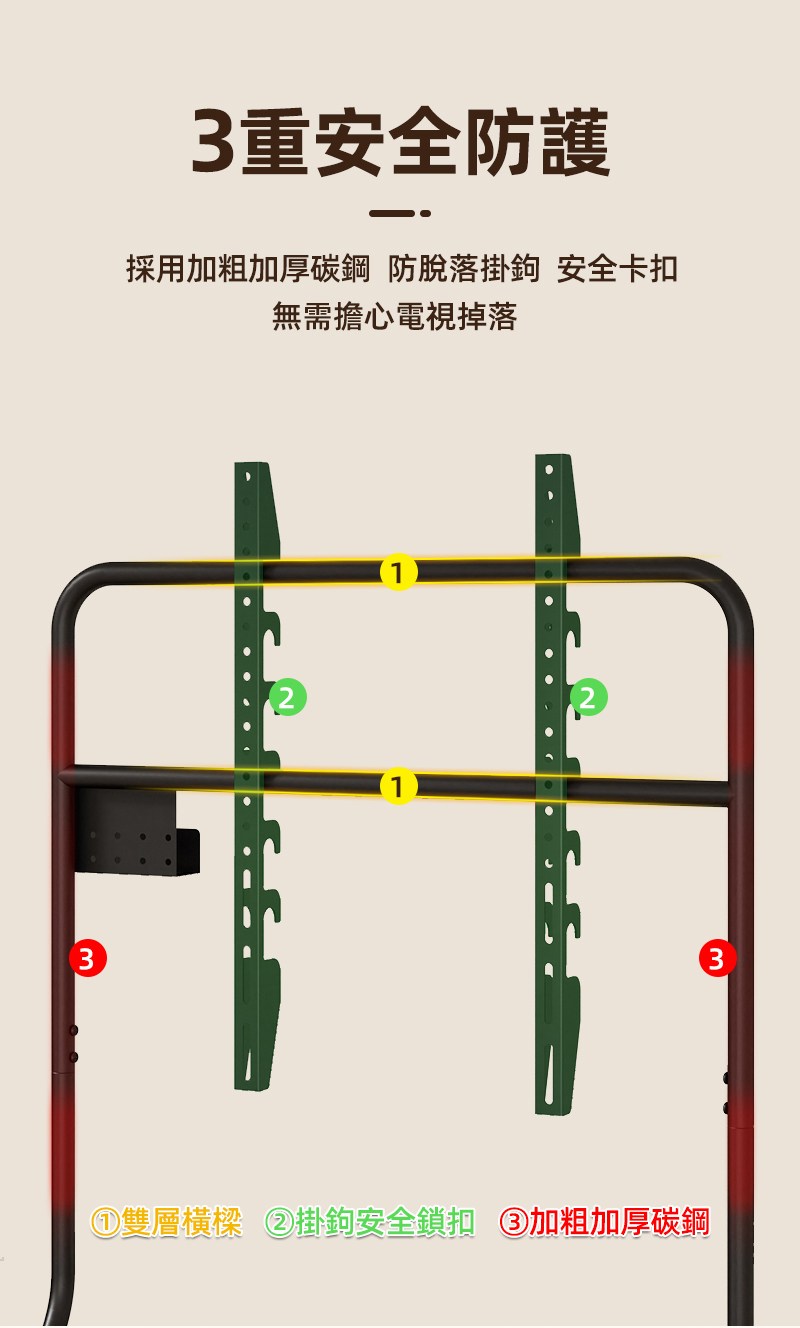 3重安全防護

採用加粗加厚碳鋼 防脫落掛鉤 安全卡扣
無需擔心電視掉落

1

2

2

1

3

3

①雙層橫樑 ②掛鉤安全鎖扣 ③加粗加厚碳鋼