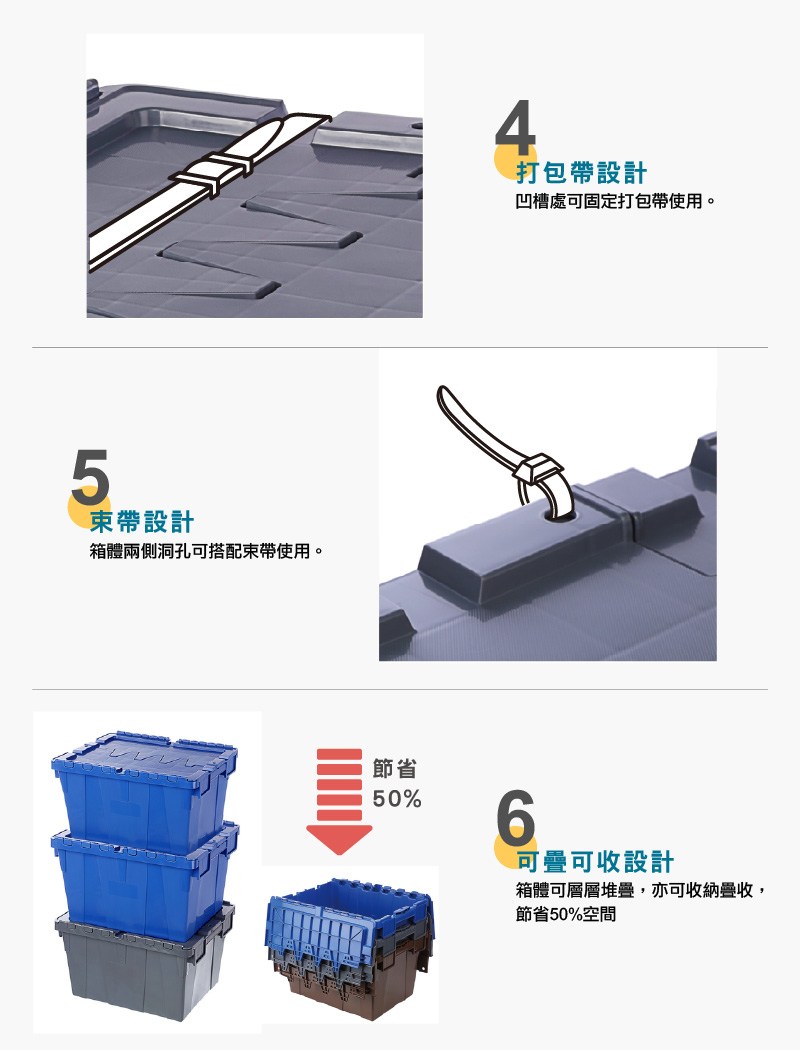 4
打包帶設計
凹槽處可固定打包帶使用。

5
束帶設計
箱體兩側洞孔可搭配束帶使用。

節省
50%

6
可疊可收設計
箱體可層層堆疊，亦可收納疊收，節省50%空間