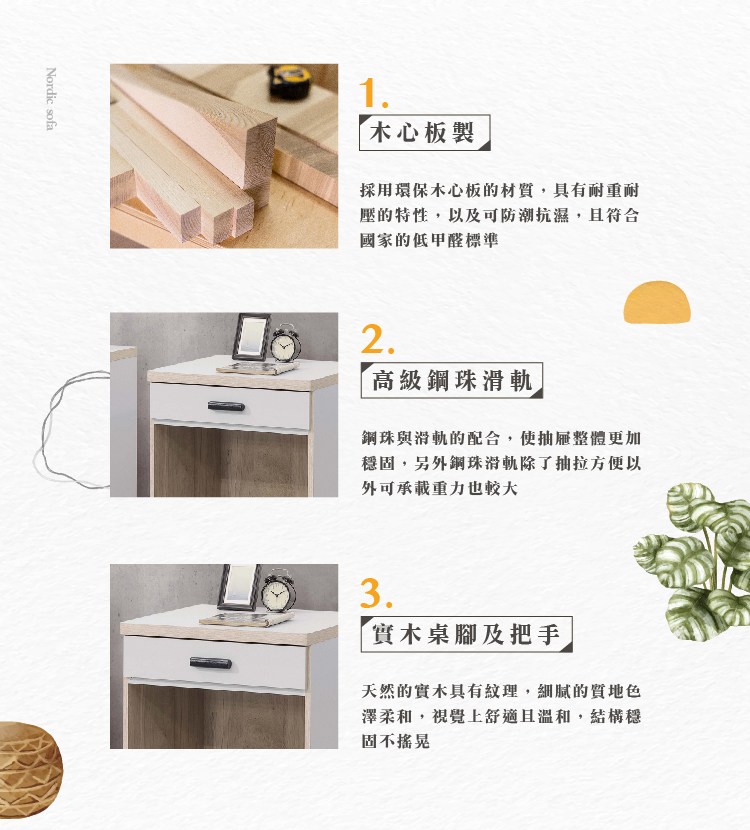 Nordic sofa

1.
木心板製

採用環保木心板的材質，具有耐重耐壓的特性，以及可防潮抗濕，且符合國家的低甲醛標準

2.
高級鋼珠滑軌

鋼珠與滑軌的配合，使抽屜整體更加穩固，另外鋼珠滑軌除了抽拉方便以外可承載重力也較大

3.
實木桌腳及把手

天然的實木具有紋理，細膩的質地色澤柔和，視覺上舒適且溫和，結構穩固不搖晃