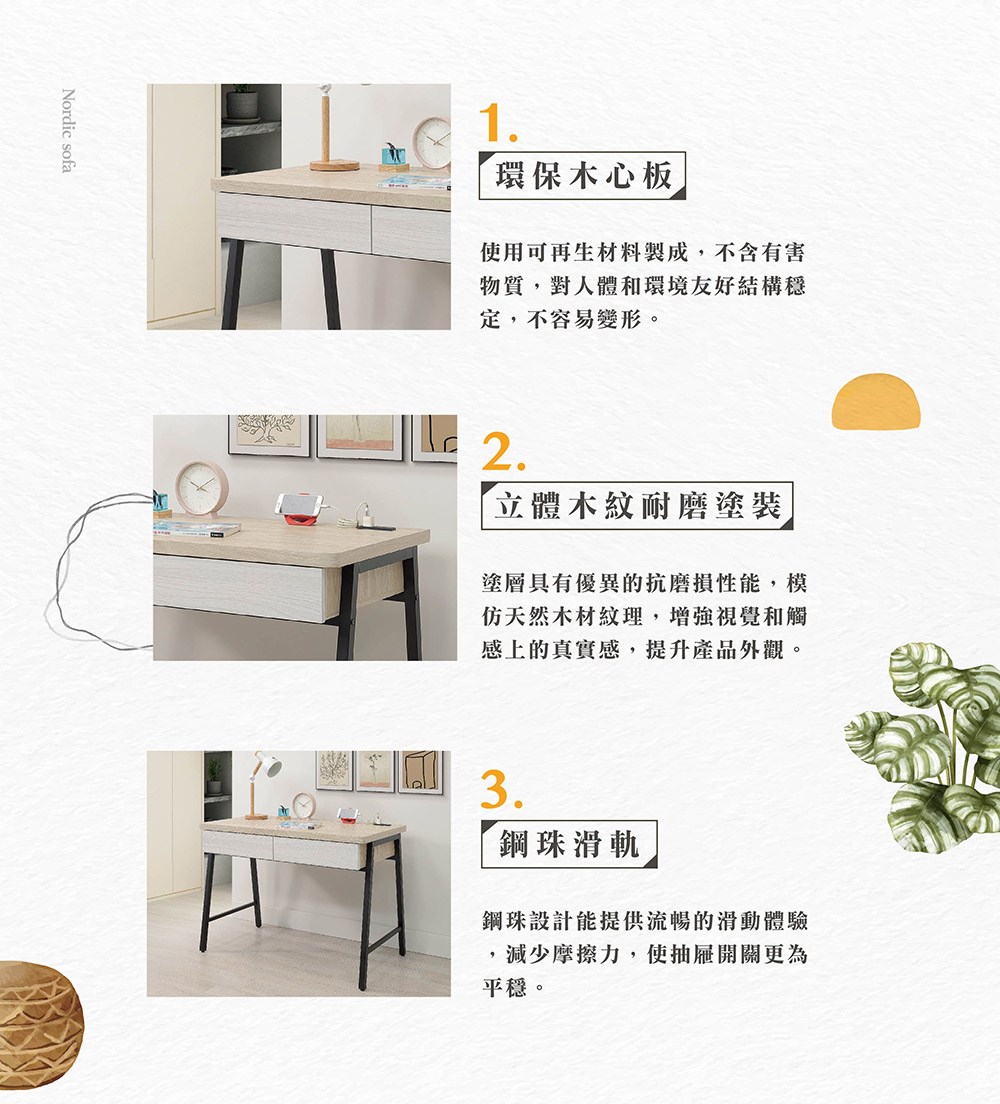 Nordic sofa

1.

環保木心板

使用可再生材料製成，不含有害物質，對人體和環境友好結構穩定，不容易變形。

2.

立體木紋耐磨塗裝

塗層具有優異的抗磨損性能，模仿天然木材紋理，增強視覺和觸感上的真實感，提升產品外觀。

3.

鋼珠滑軌

鋼珠設計能提供流暢的滑動體驗，減少摩擦力，使抽屜開關更為平穩。