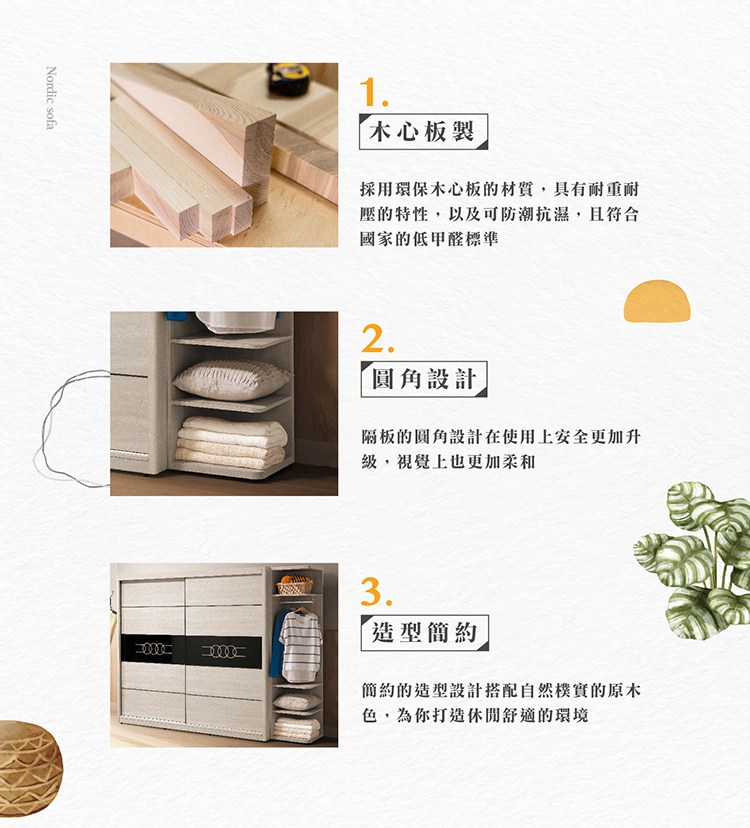 Nordic sofa

1.

木心板製

採用環保木心板的材質，具有耐重耐壓的特性，以及可防潮抗濕，且符合國家的低甲醛標準

2.

圓角設計

隔板的圓角設計在使用上安全更加升級，視覺上也更加柔和

3.

造型簡約

簡約的造型設計搭配自然樸實的原木色，為你打造休閒舒適的環境