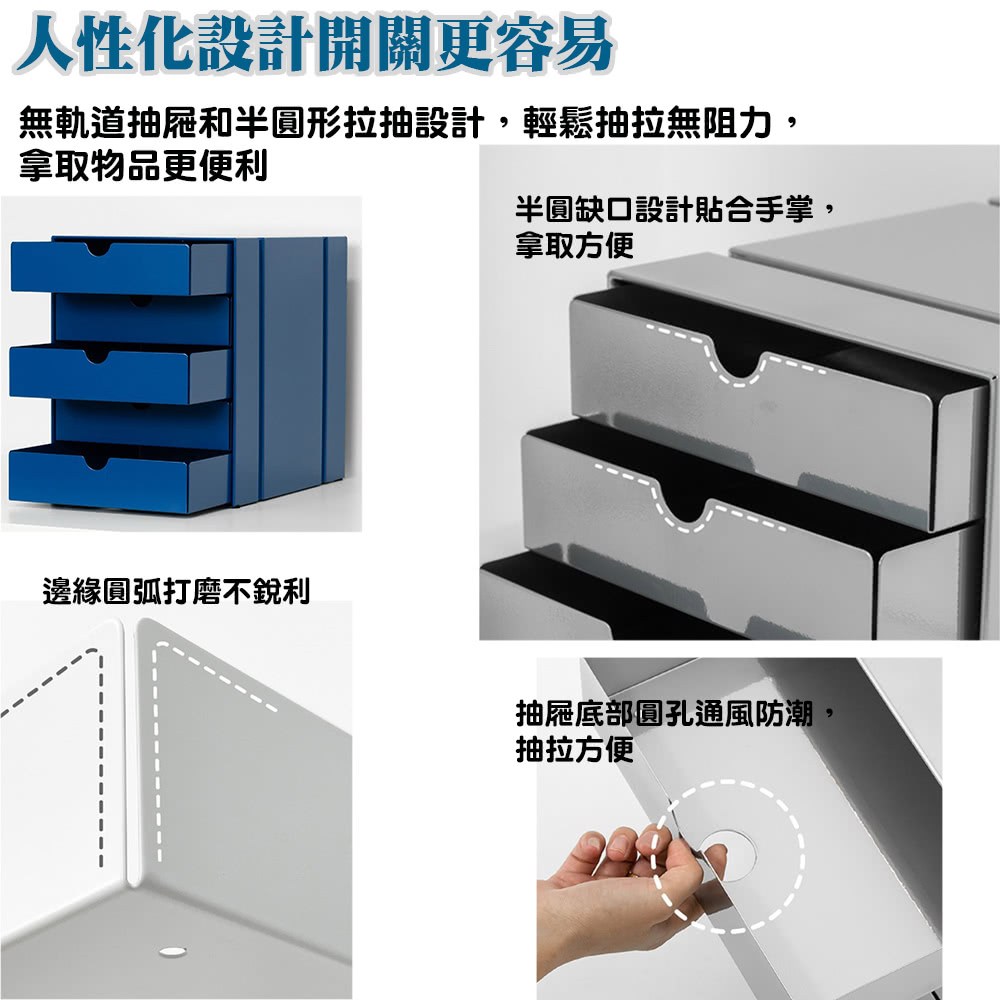 人性化設計開關更容易

無軌道抽屜和半圓形拉抽設計，輕鬆抽拉無阻力，拿取物品更便利

半圓缺口設計貼合手掌，拿取方便

邊緣圓弧打磨不銳利

抽屜底部圓孔通風防潮，抽拉方便