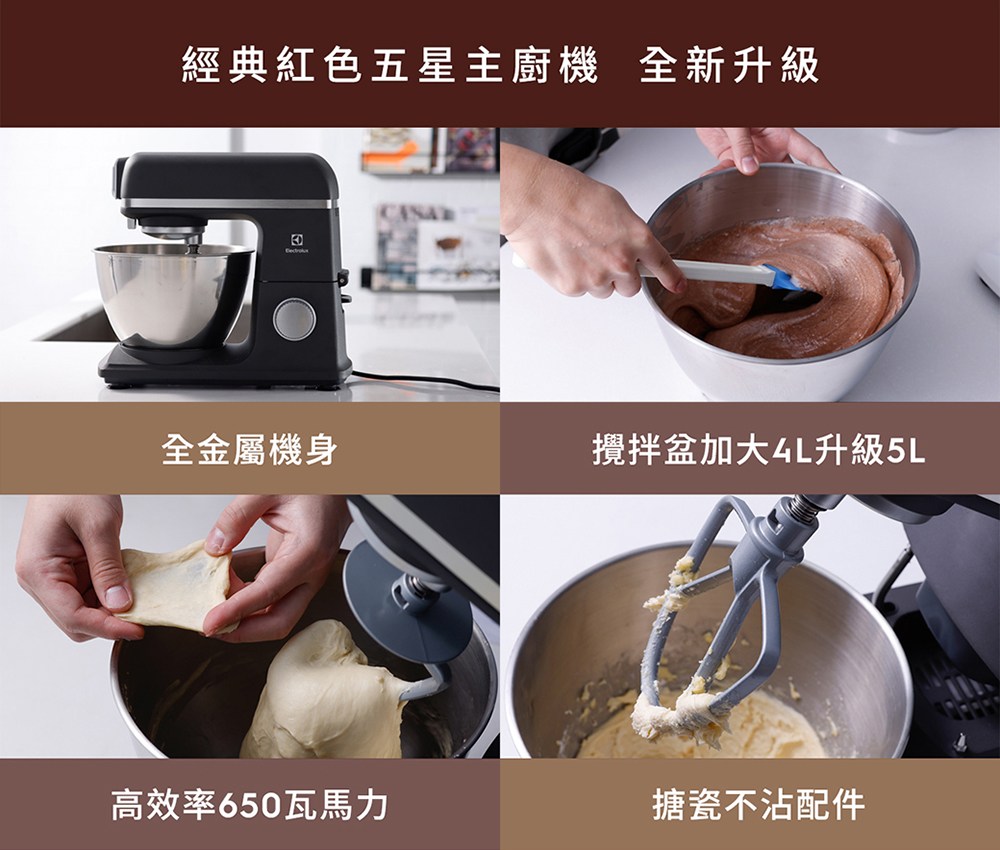 經典紅色五星主廚機 全新升級

Electrolux

CASA

全金屬機身

攪拌盆加大4L升級5L

高效率650瓦馬力

搪瓷不沾配件