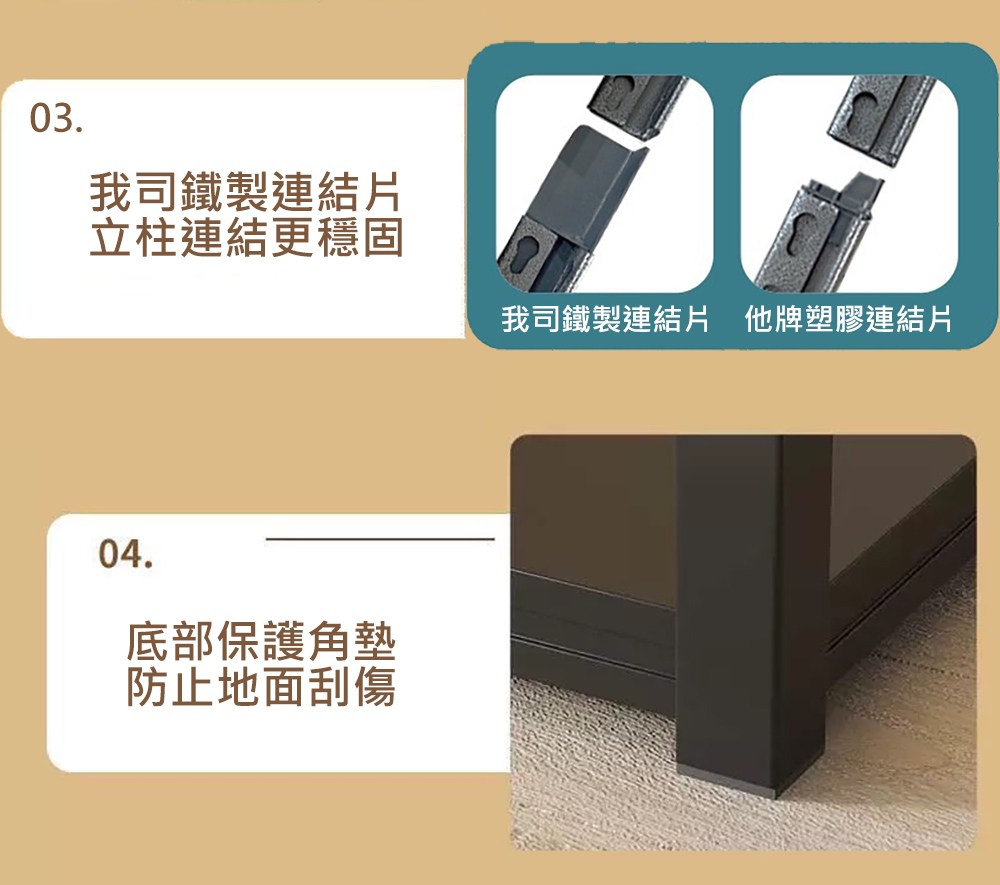 03.

我司鐵製連結片
立柱連結更穩固

我司鐵製連結片

他牌塑膠連結片

04.

底部保護角墊
防止地面刮傷