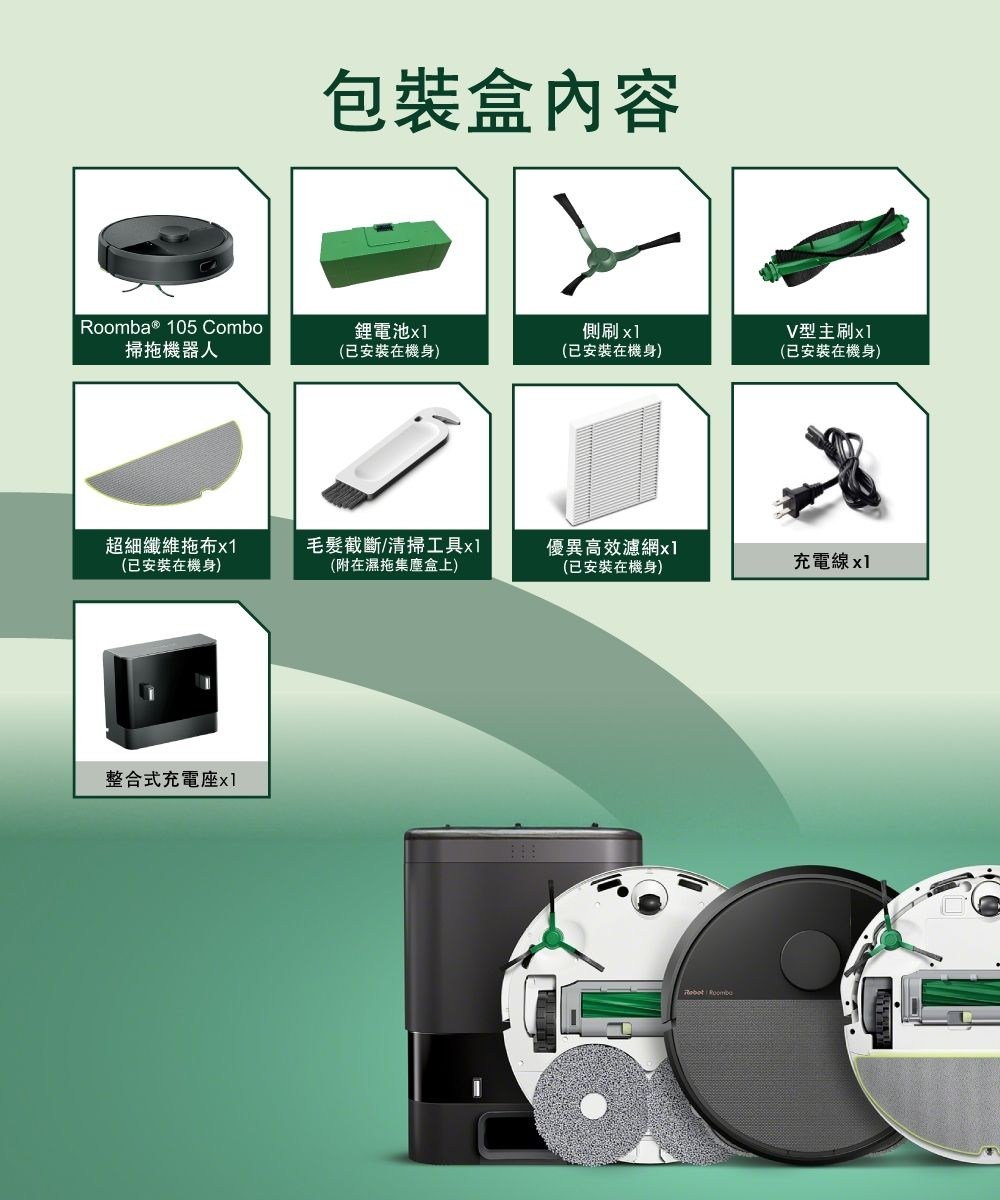 包裝盒內容

Roomba® 105 Combo
掃拖機器人

鋰電池x1
(已安裝在機身)

側刷 x1
(已安裝在機身)

V型主刷x1
(已安裝在機身)

超細纖維拖布x1
(已安裝在機身)

毛髮截斷/清掃工具x1
(附在濕拖集塵盒上)

優異高效濾網x1
(已安裝在機身)

充電線 x1

整合式充電座x1

iRobot | Roomba