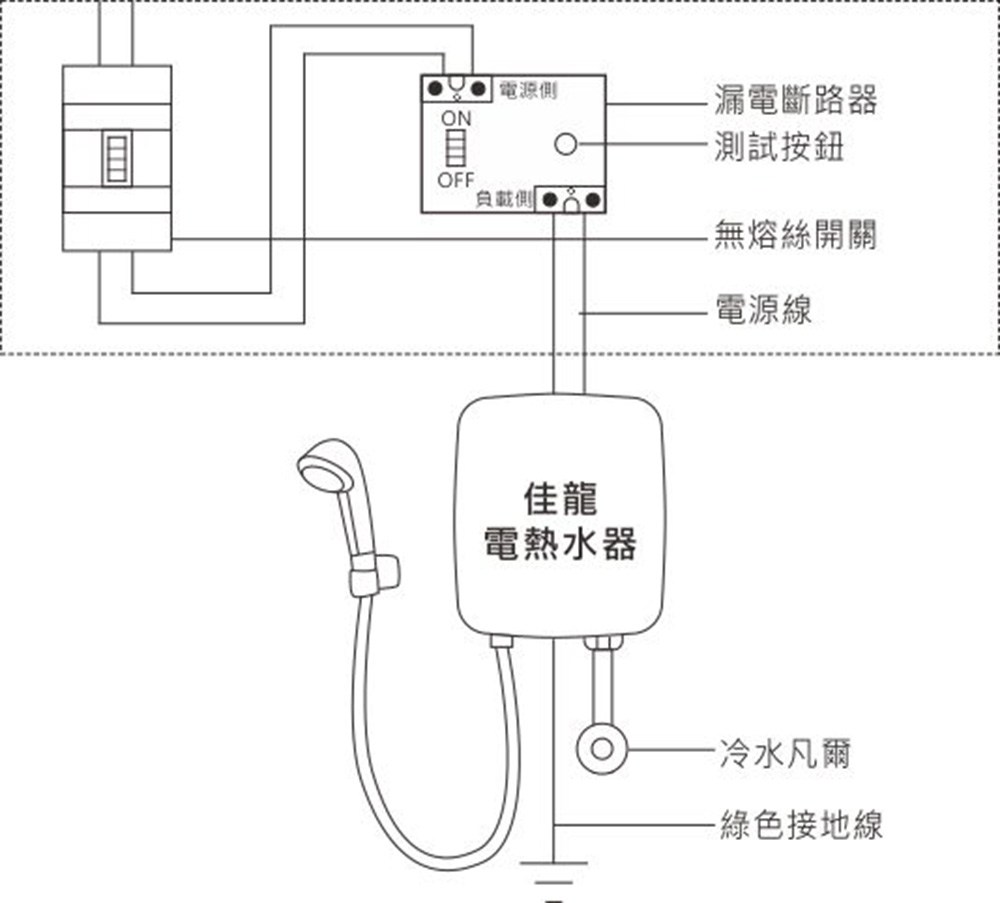 電源側
ON
OFF
負載側
漏電斷路器
測試按鈕
無熔絲開關
電源線
佳龍
電熱水器
冷水凡爾
綠色接地線