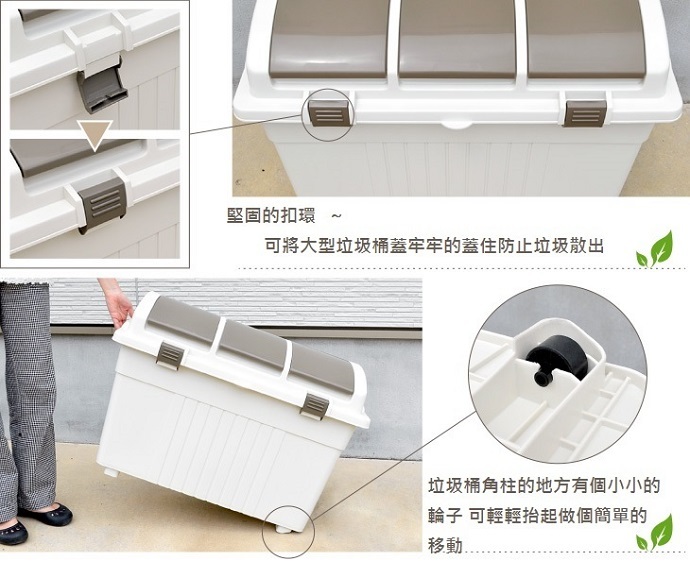 堅固的扣環 ~

可將大型垃圾桶蓋牢牢的蓋住防止垃圾散出

垃圾桶角柱的地方有個小小的輪子 可輕輕抬起做個簡單的移動