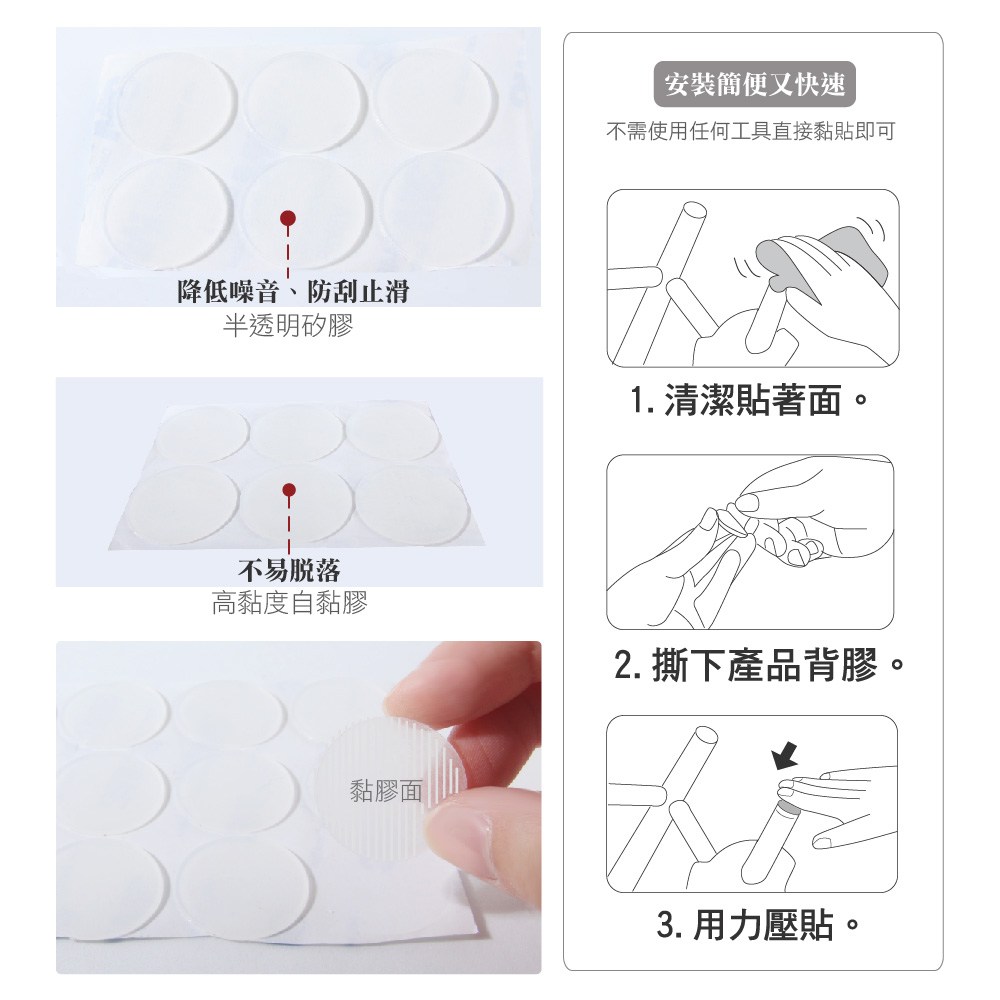 降低噪音、防刮止滑
半透明矽膠

不易脫落
高黏度自黏膠

黏膠面

安裝簡便又快速
不需使用任何工具直接黏貼即可

1. 清潔貼著面。

2. 撕下產品背膠。

3. 用力壓貼。