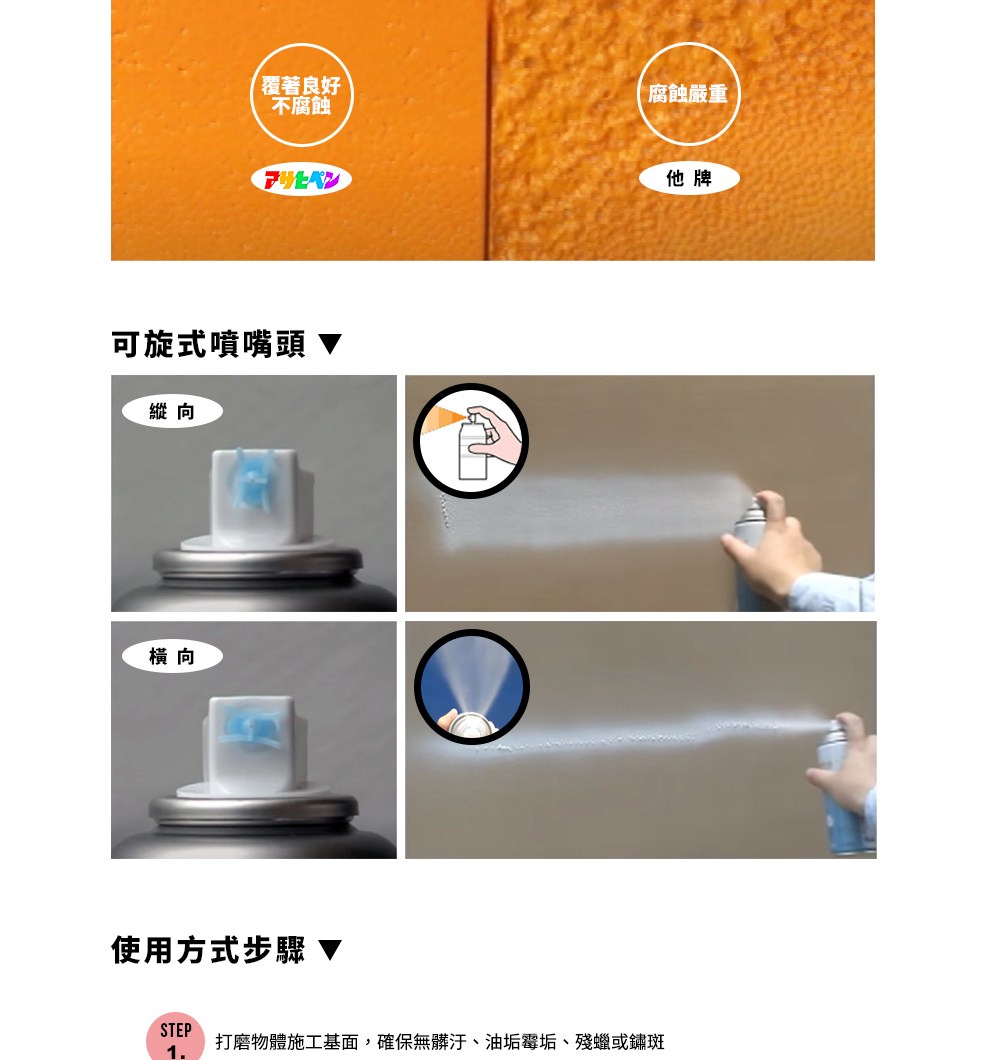 覆著良好
不腐蝕

アサヒペン

腐蝕嚴重

他 牌

可旋式噴嘴頭 ▼

縱 向

橫 向

使用方式步驟 ▼

STEP 1.

打磨物體施工基面，確保無髒汙、油垢霉垢、殘蠟或鏽斑