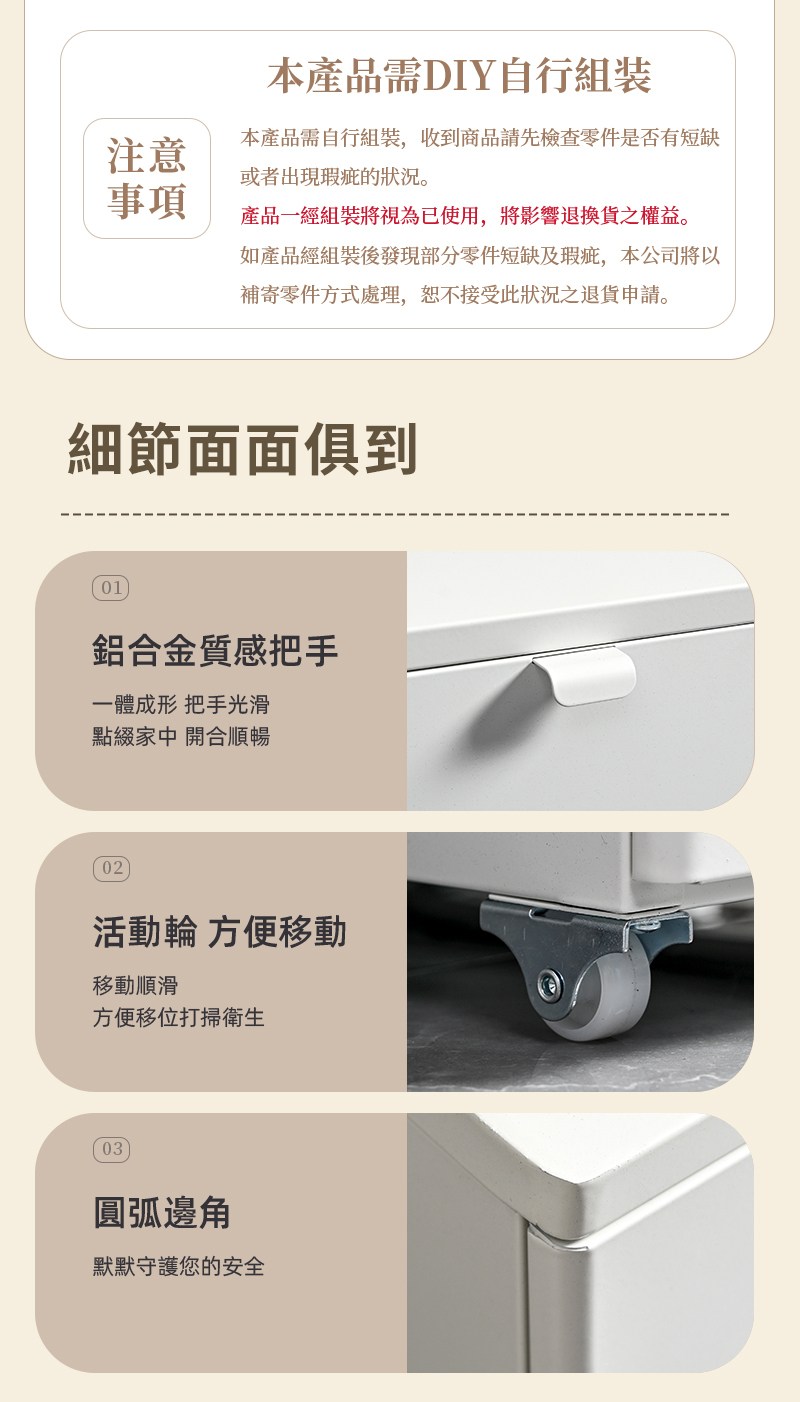 本產品需DIY自行組裝

注意事項

本產品需自行組裝，收到商品請先檢查零件是否有短缺或者出現瑕疵的狀況。
產品一經組裝將視為已使用，將影響退換貨之權益。
如產品經組裝後發現部分零件短缺及瑕疵，本公司將以補寄零件方式處理，恕不接受此狀況之退貨申請。

細節面面俱到

01

鋁合金質感把手

一體成形 把手光滑
點綴家中 開合順暢

02

活動輪 方便移動

移動順滑
方便移位打掃衛生

03

圓弧邊角

默默守護您的安全