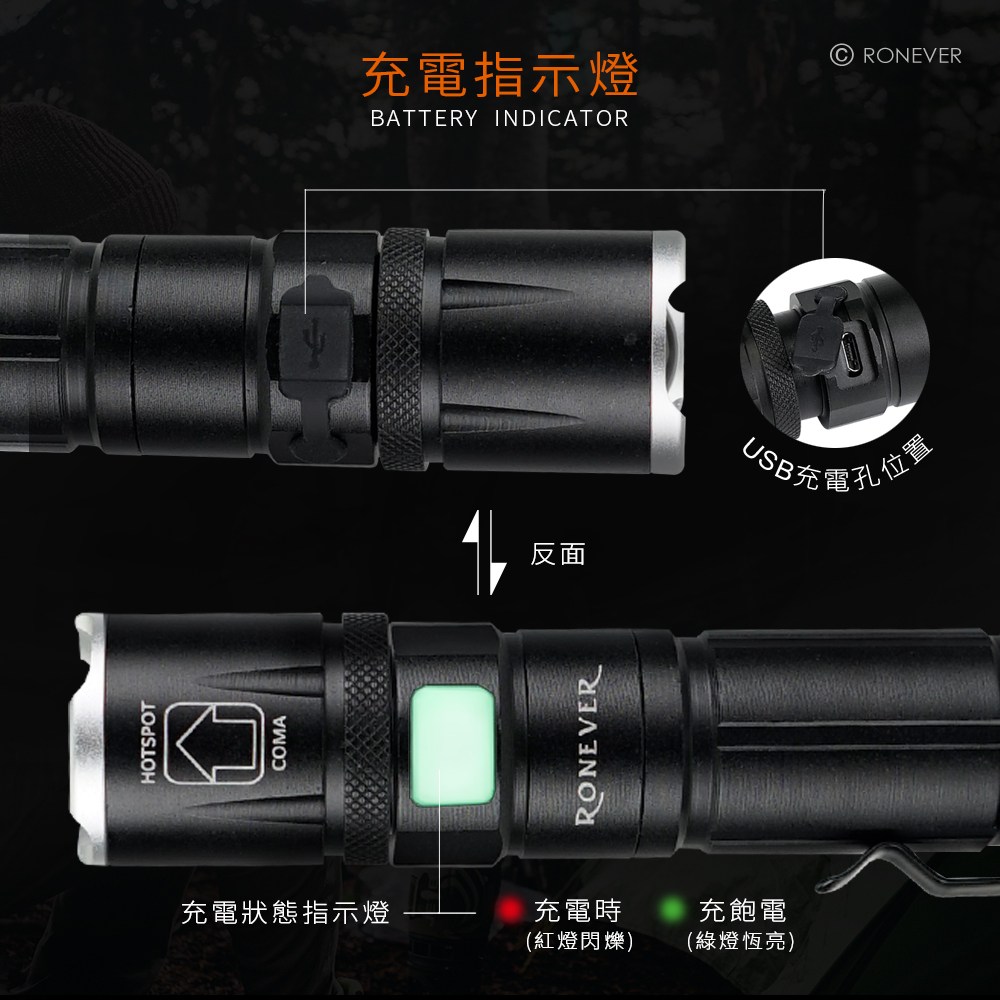 充電指示燈
BATTERY INDICATOR

© RONEVER

USB充電孔位置

反面

HOTSPOT
COMA
RONEVER

充電狀態指示燈

充電時
(紅燈閃爍)

充飽電
(綠燈恆亮)