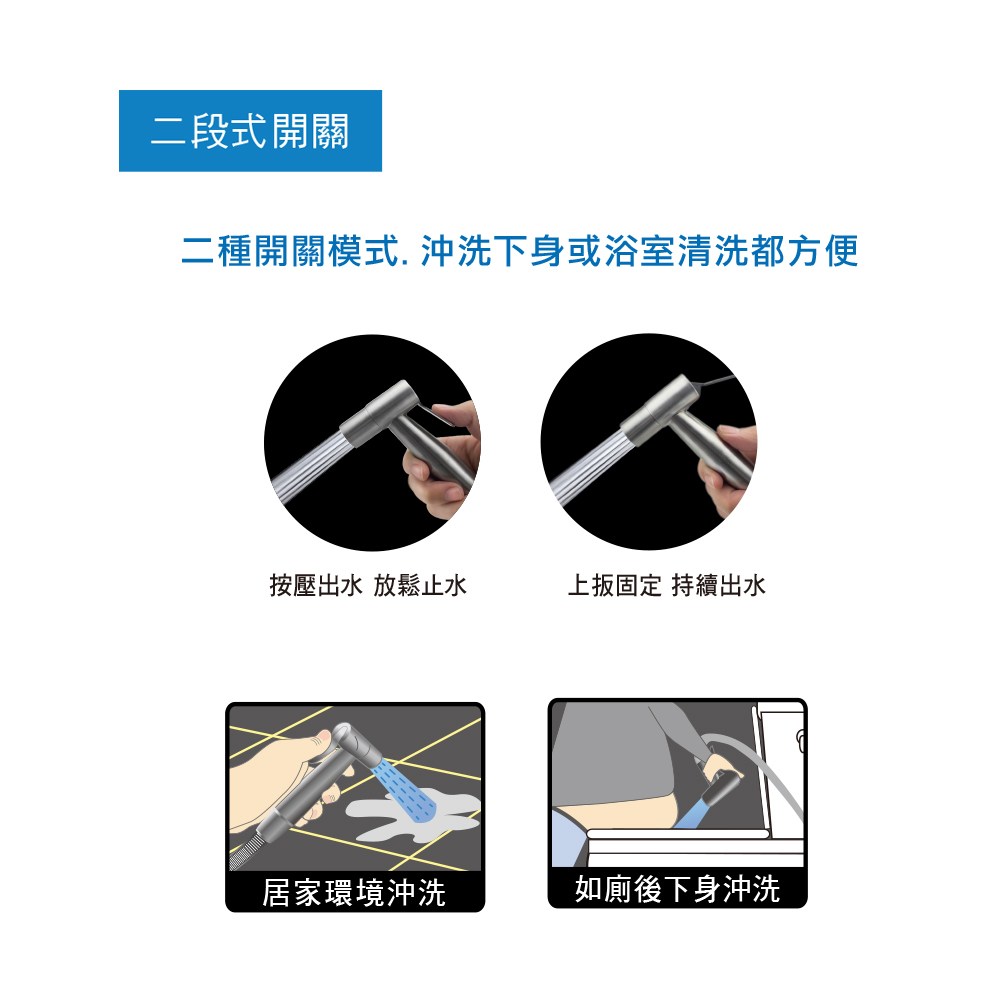 二段式開關

二種開關模式. 沖洗下身或浴室清洗都方便

按壓出水 放鬆止水

上扳固定 持續出水

居家環境沖洗

如廁後下身沖洗