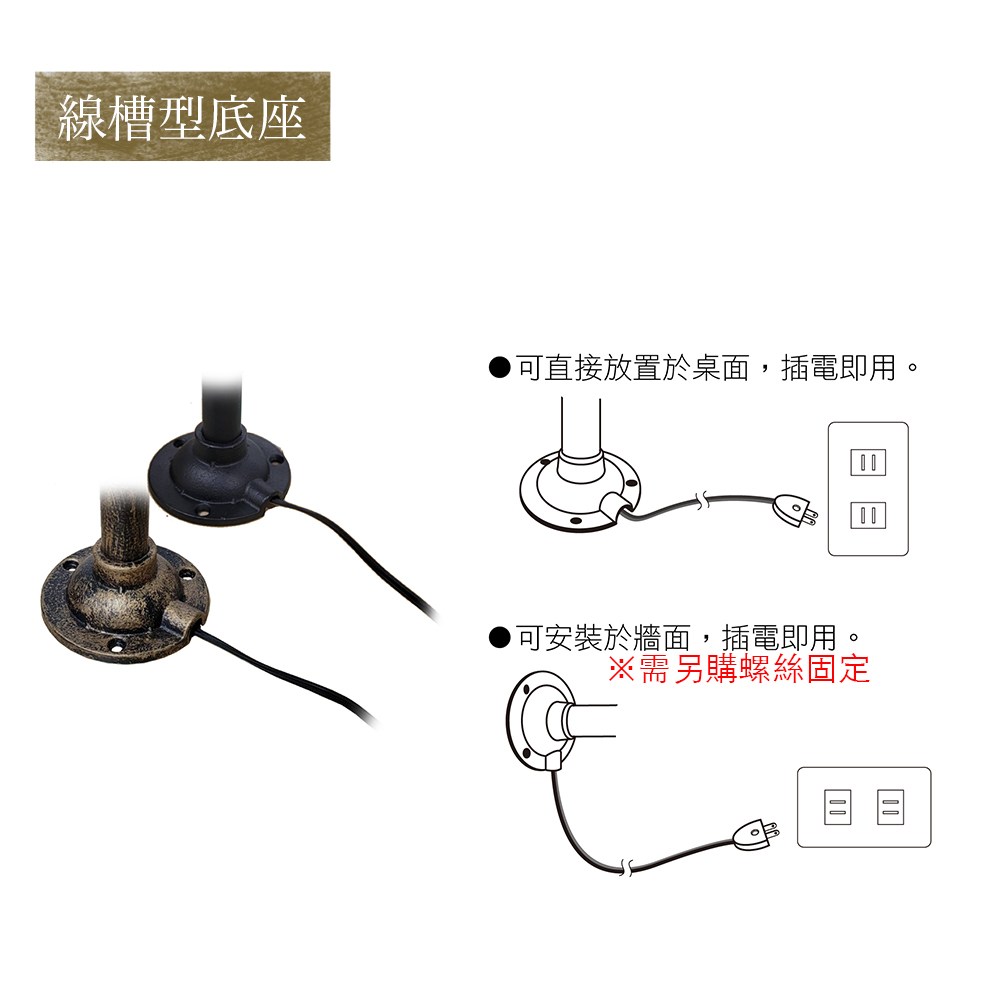 線槽型底座

●可直接放置於桌面，插電即用。

●可安裝於牆面，插電即用。
※需另購螺絲固定