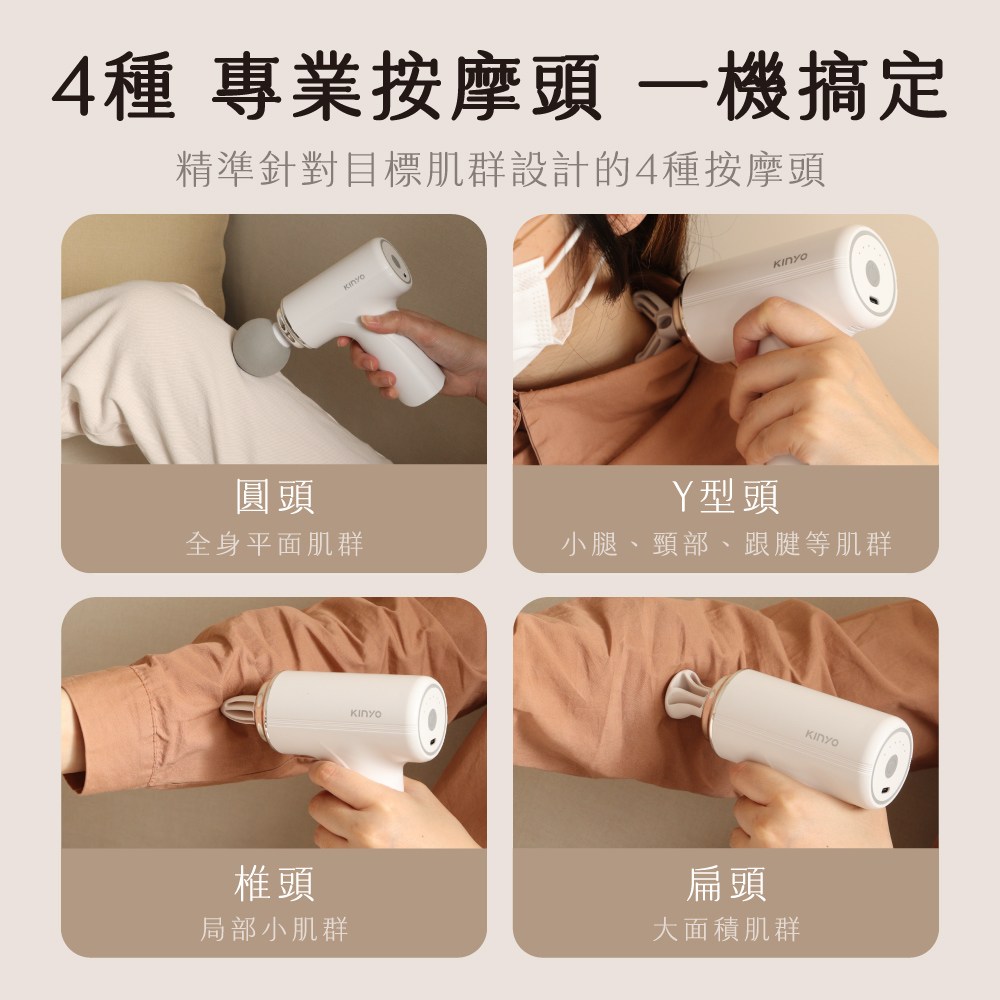 4種 專業按摩頭 一機搞定

精準針對目標肌群設計的4種按摩頭

KINYO

圓頭
全身平面肌群

KINYO

Y型頭
小腿、頸部、跟腱等肌群

KINYO

椎頭
局部小肌群

KINYO

扁頭
大面積肌群