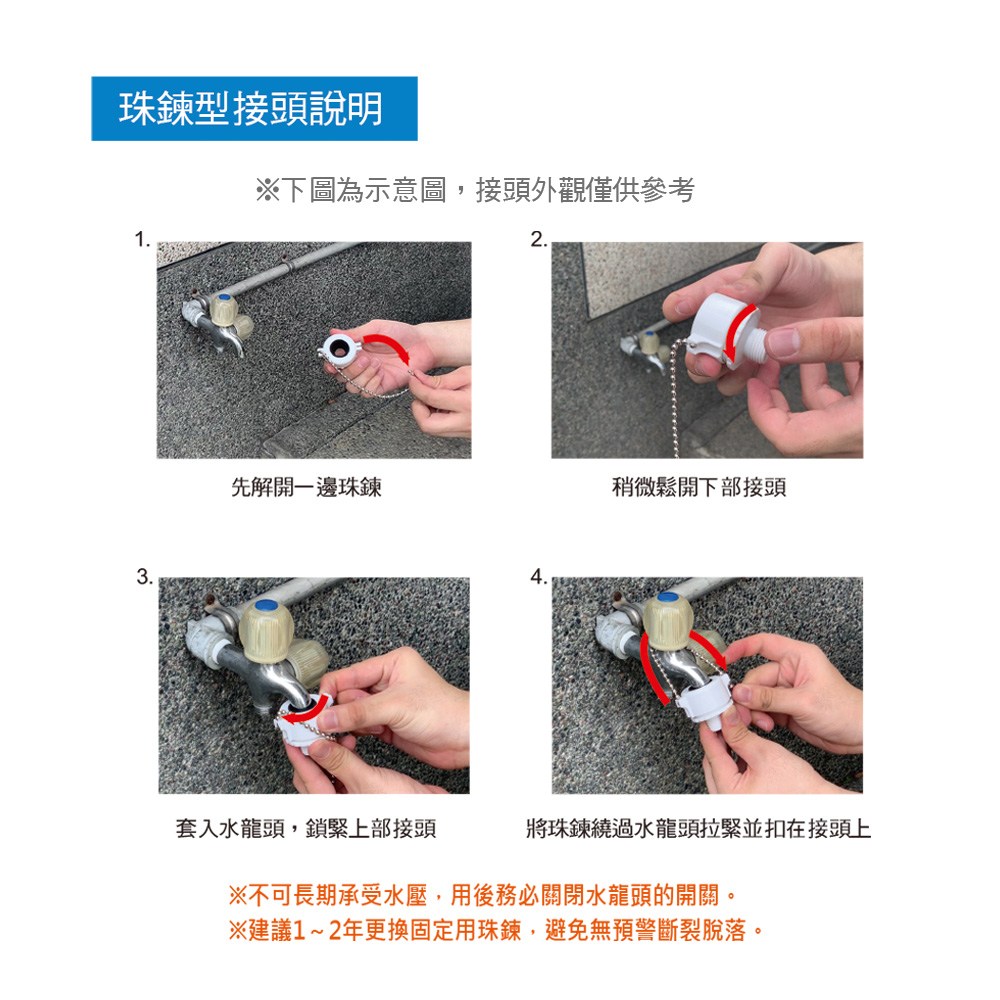 珠鍊型接頭說明

※下圖為示意圖，接頭外觀僅供參考

1.

先解開一邊珠鍊

2.

稍微鬆開下部接頭

3.

套入水龍頭，鎖緊上部接頭

4.

將珠鍊繞過水龍頭拉緊並扣在接頭上

※不可長期承受水壓，用後務必關閉水龍頭的開關。
※建議1~2年更換固定用珠鍊，避免無預警斷裂脫落。