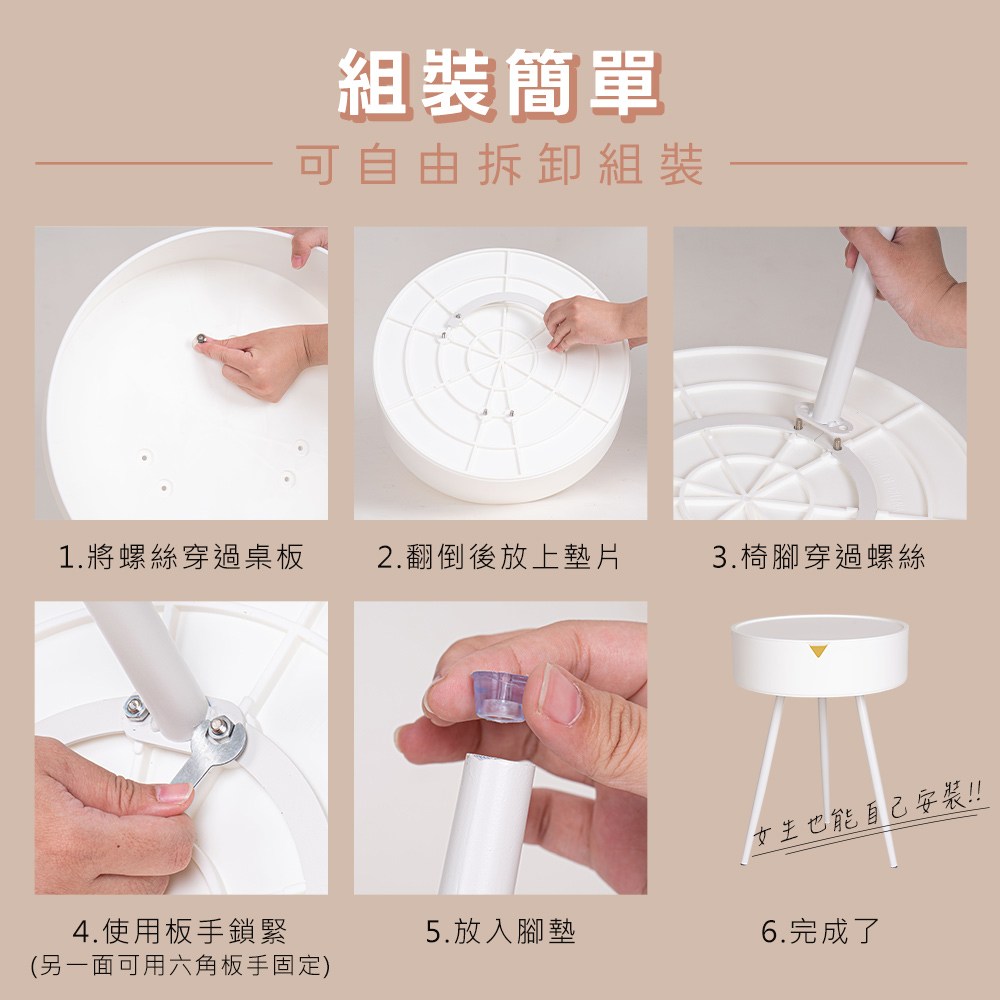 組裝簡單

可自由拆卸組裝

1.將螺絲穿過桌板

2.翻倒後放上墊片

3.椅腳穿過螺絲

4.使用板手鎖緊
(另一面可用六角板手固定)

5.放入腳墊

女生也能自己安裝!!

6.完成了