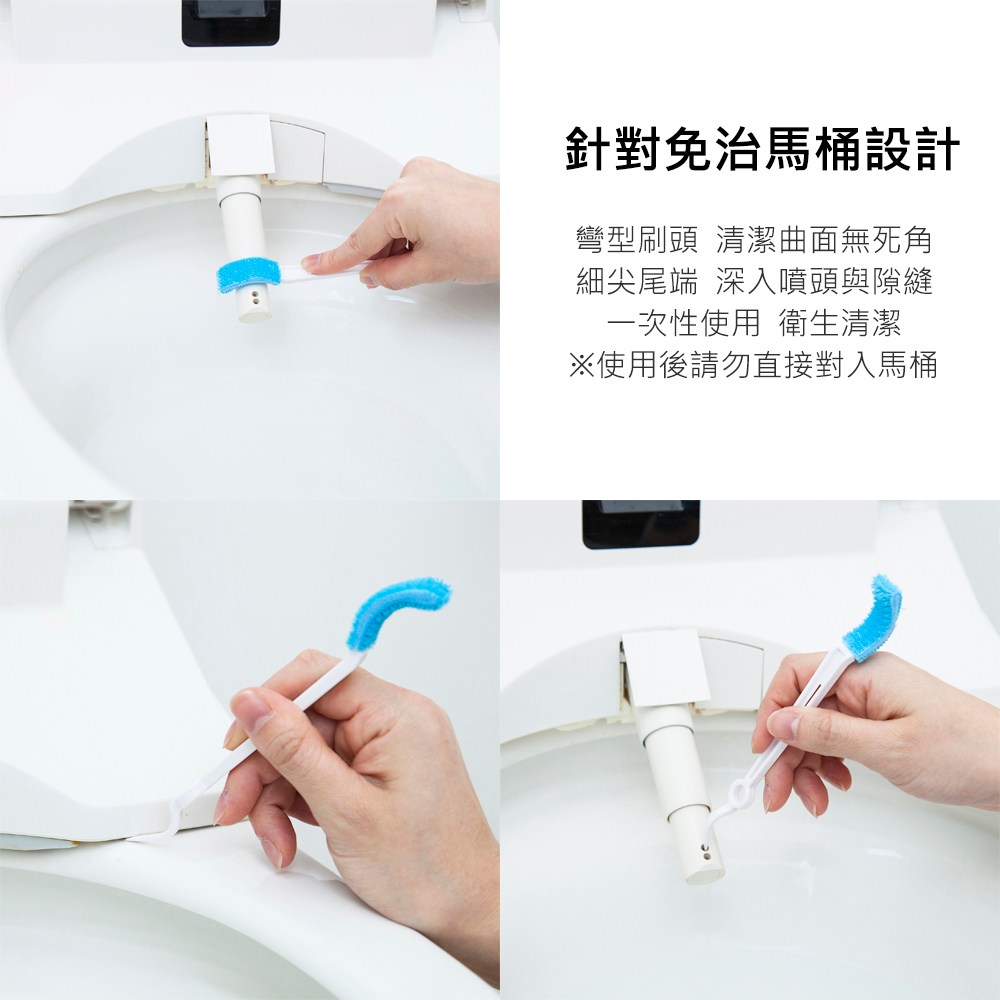 針對免治馬桶設計

彎型刷頭 清潔曲面無死角
細尖尾端 深入噴頭與隙縫
一次性使用 衛生清潔
※使用後請勿直接對入馬桶