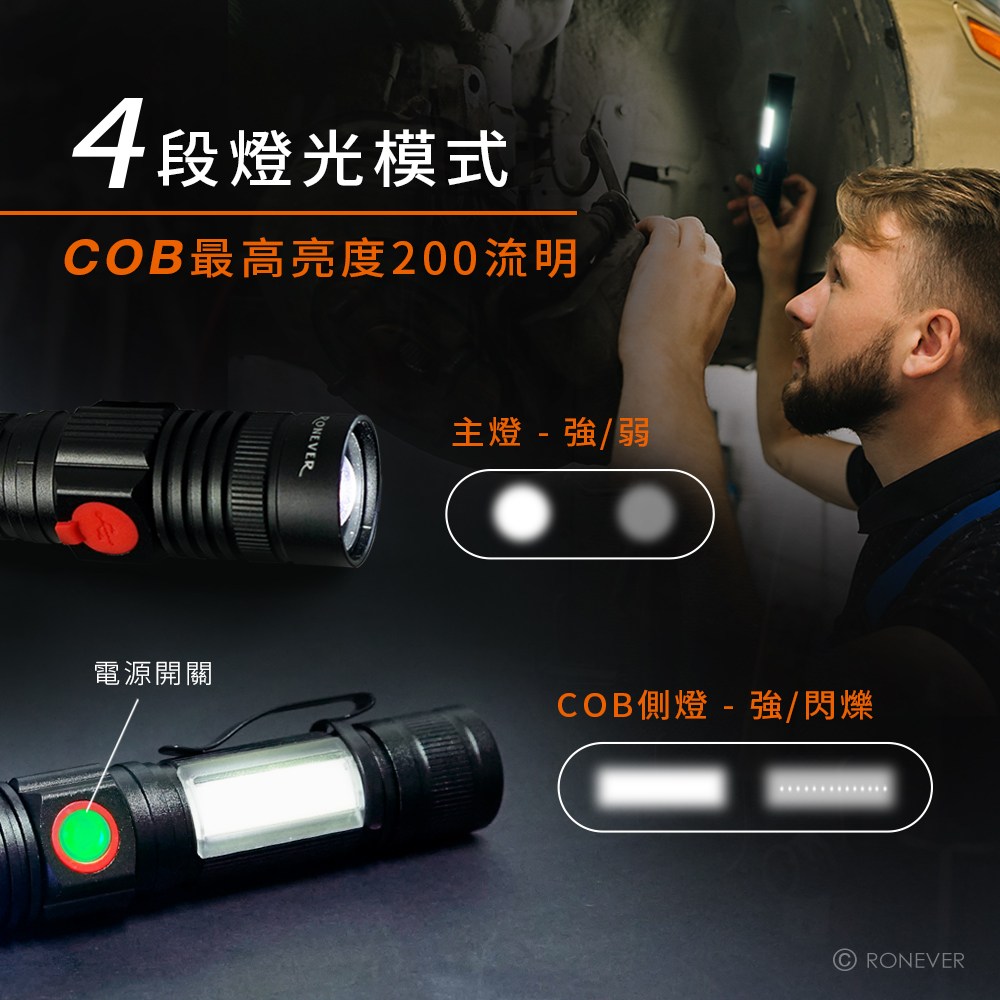 4段燈光模式

COB最高亮度200流明

RONEVER

主燈 - 強/弱

電源開關

COB側燈 - 強/閃爍

© RONEVER