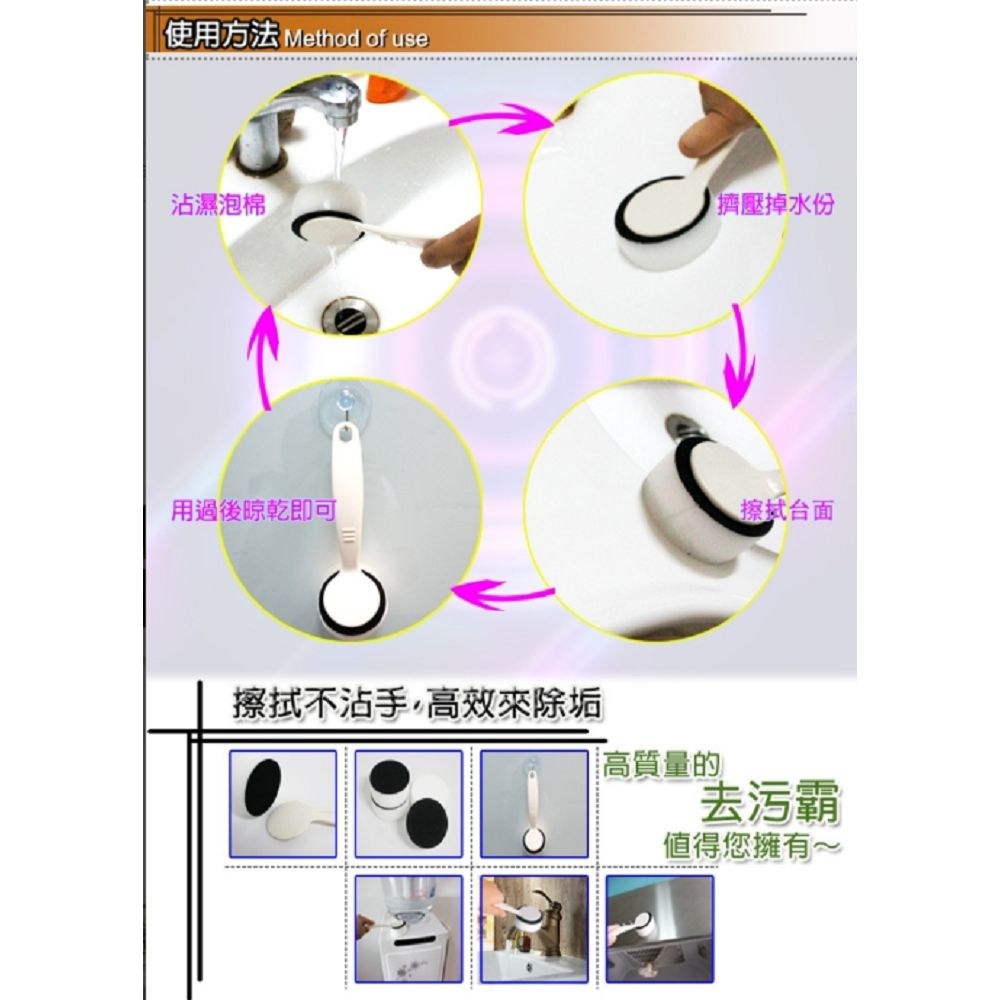 使用方法 Method of use

沾濕泡棉

擠壓掉水份

擦拭台面

用過後晾乾即可

擦拭不沾手，高效來除垢

高質量的
去污霸
值得您擁有～